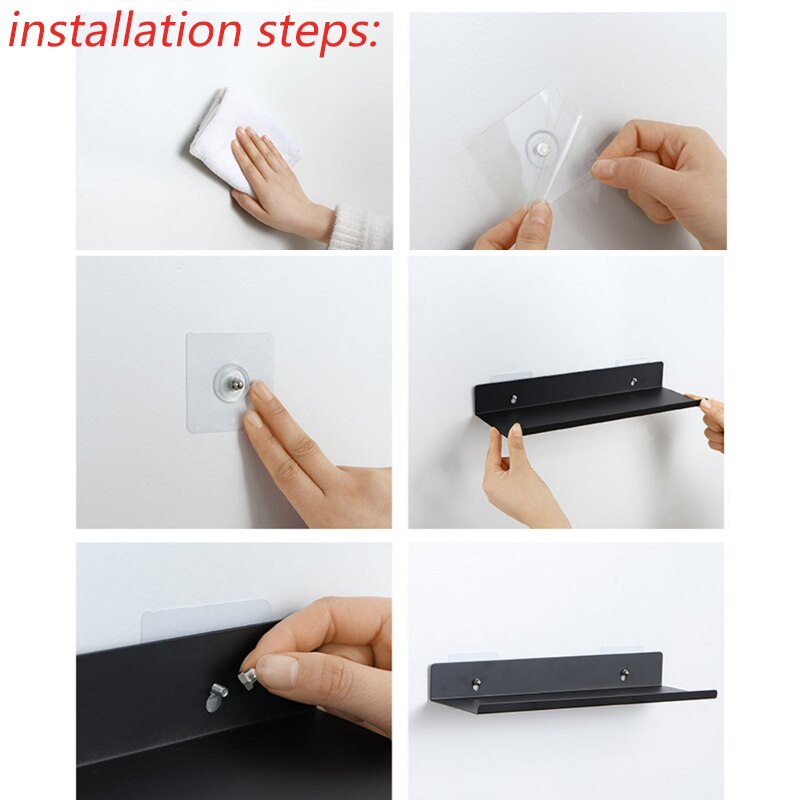 installation steps: