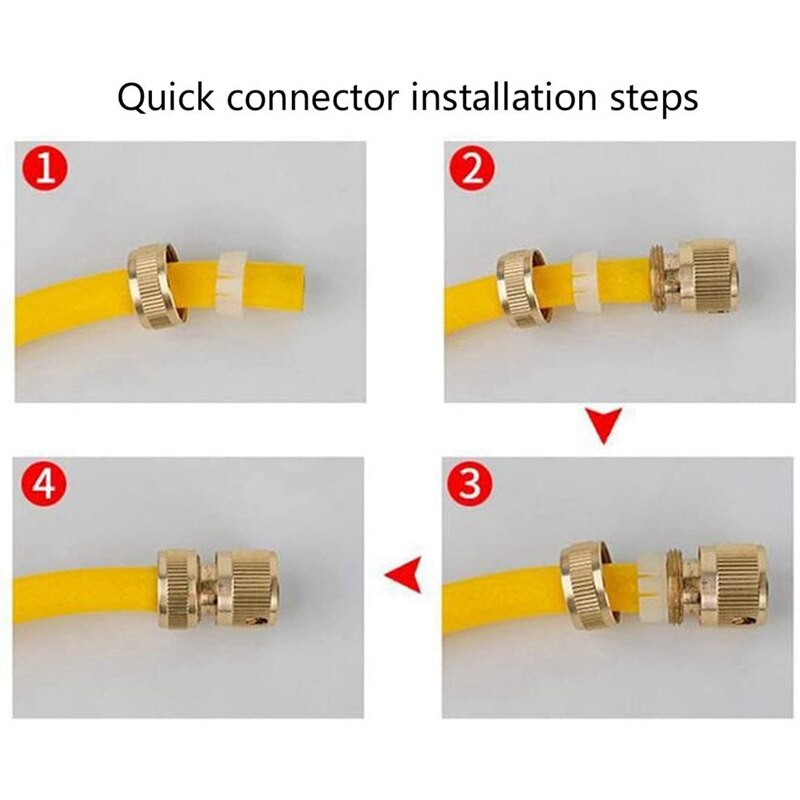 Quick connector installation steps

1

2

4

3