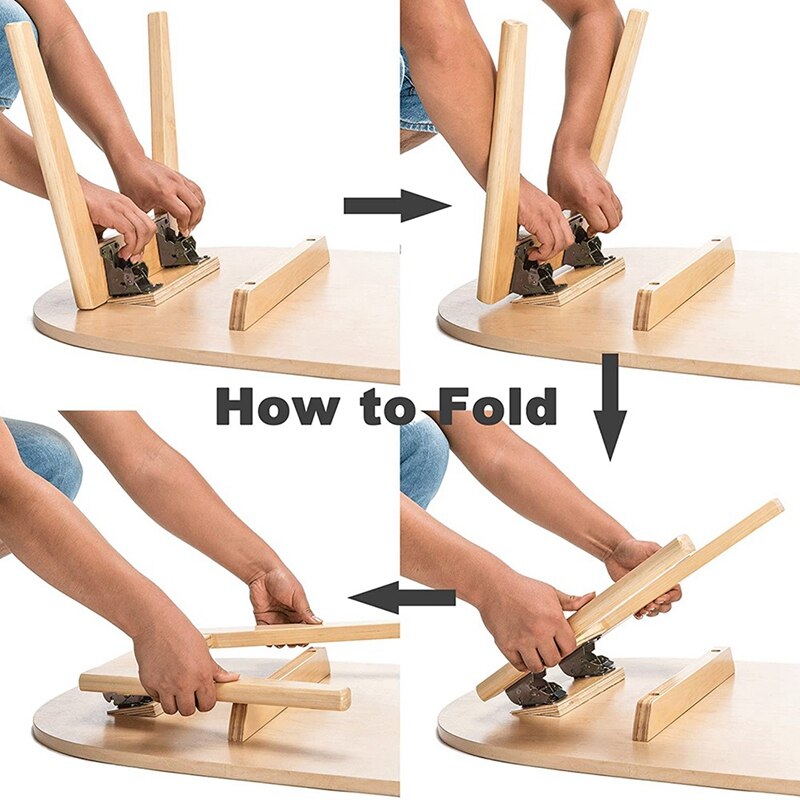 How to Fold