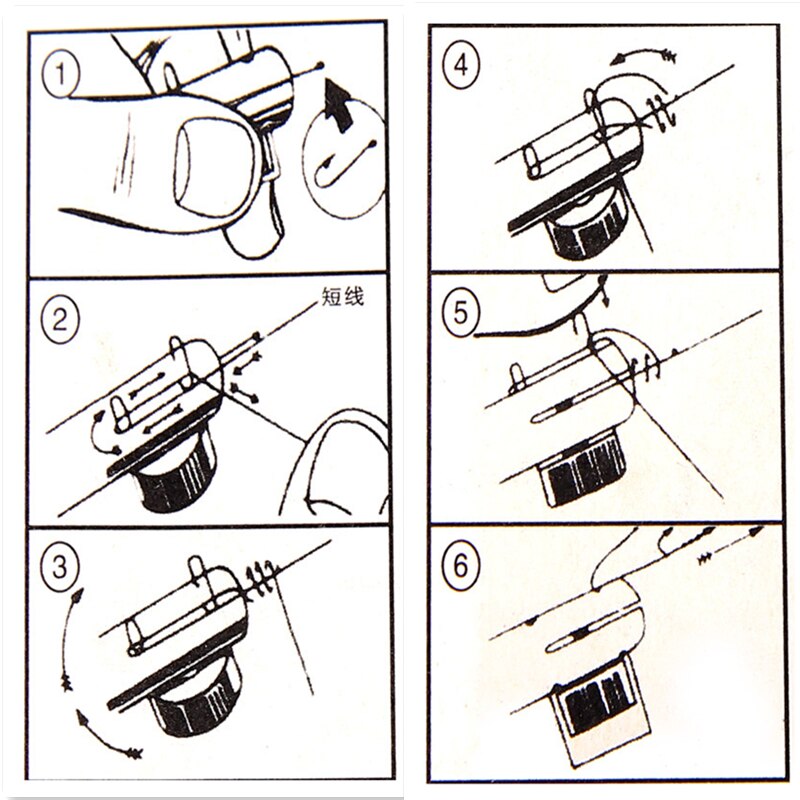 1

2

短线

3

4

5

6