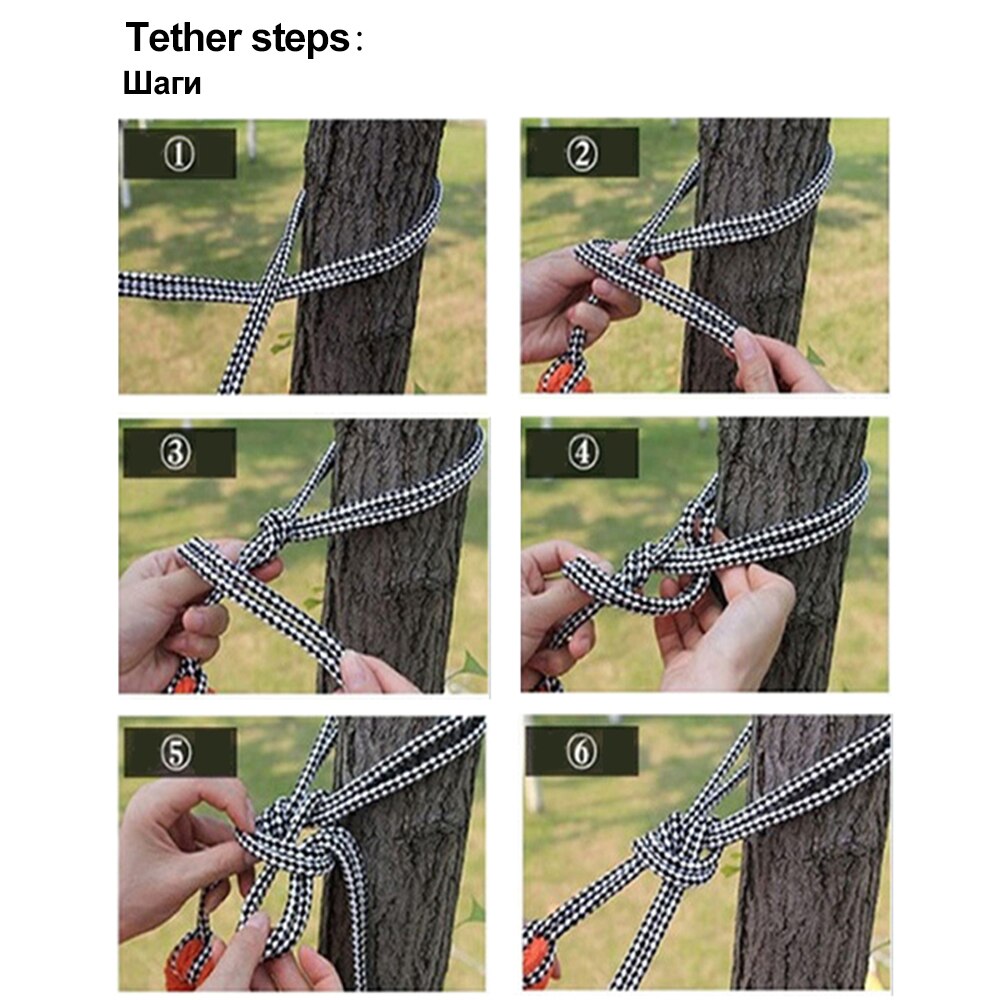 Tether steps：
Шаги

①

②

③

④

⑤

⑥