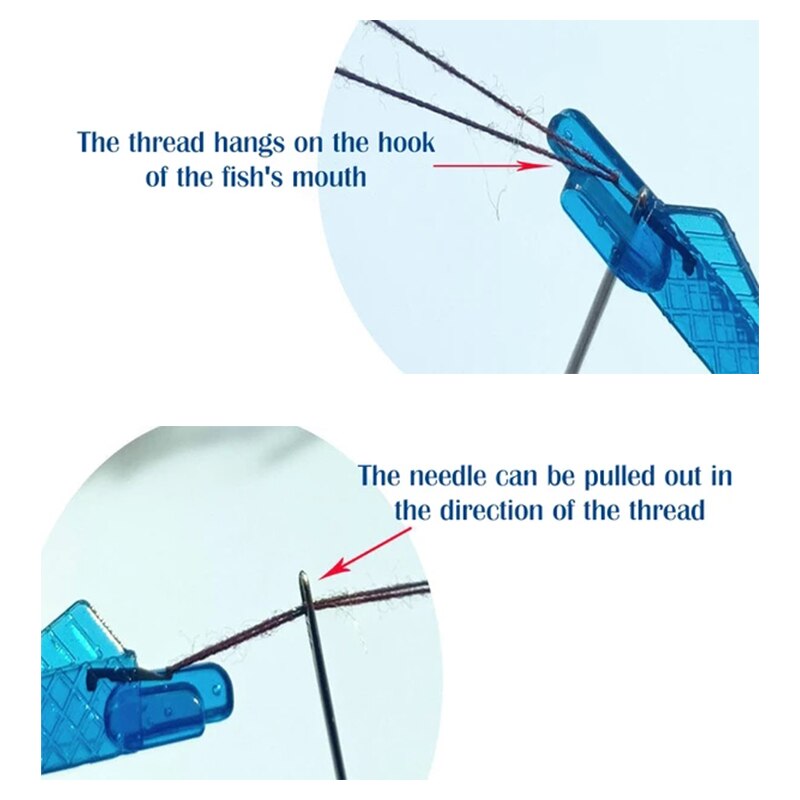 The thread hangs on the hook of the fish's mouth

The needle can be pulled out in the direction of the thread