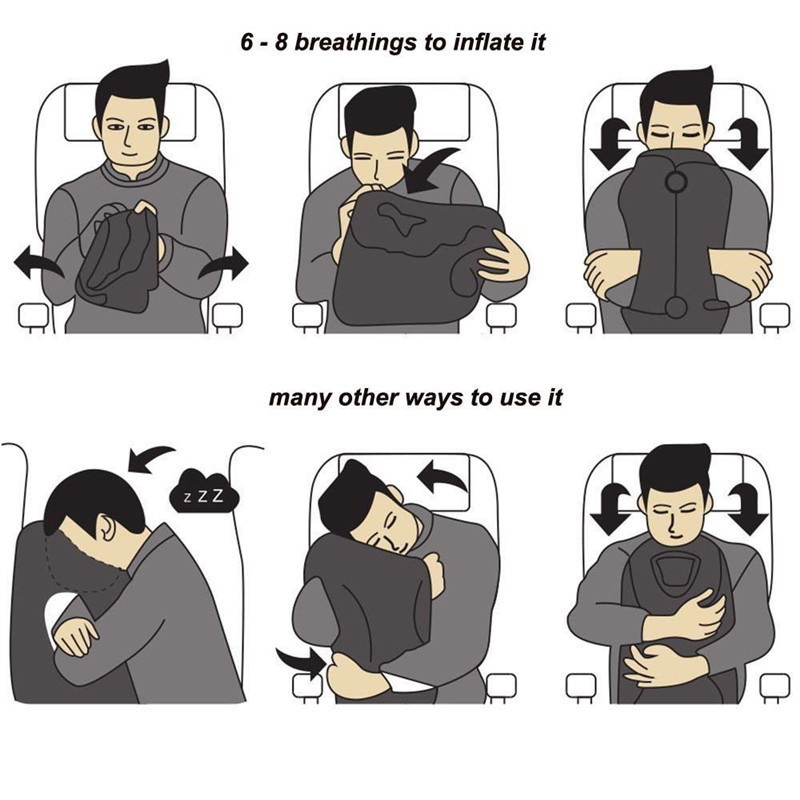 6 - 8 breathings to inflate it

many other ways to use it

z Z Z