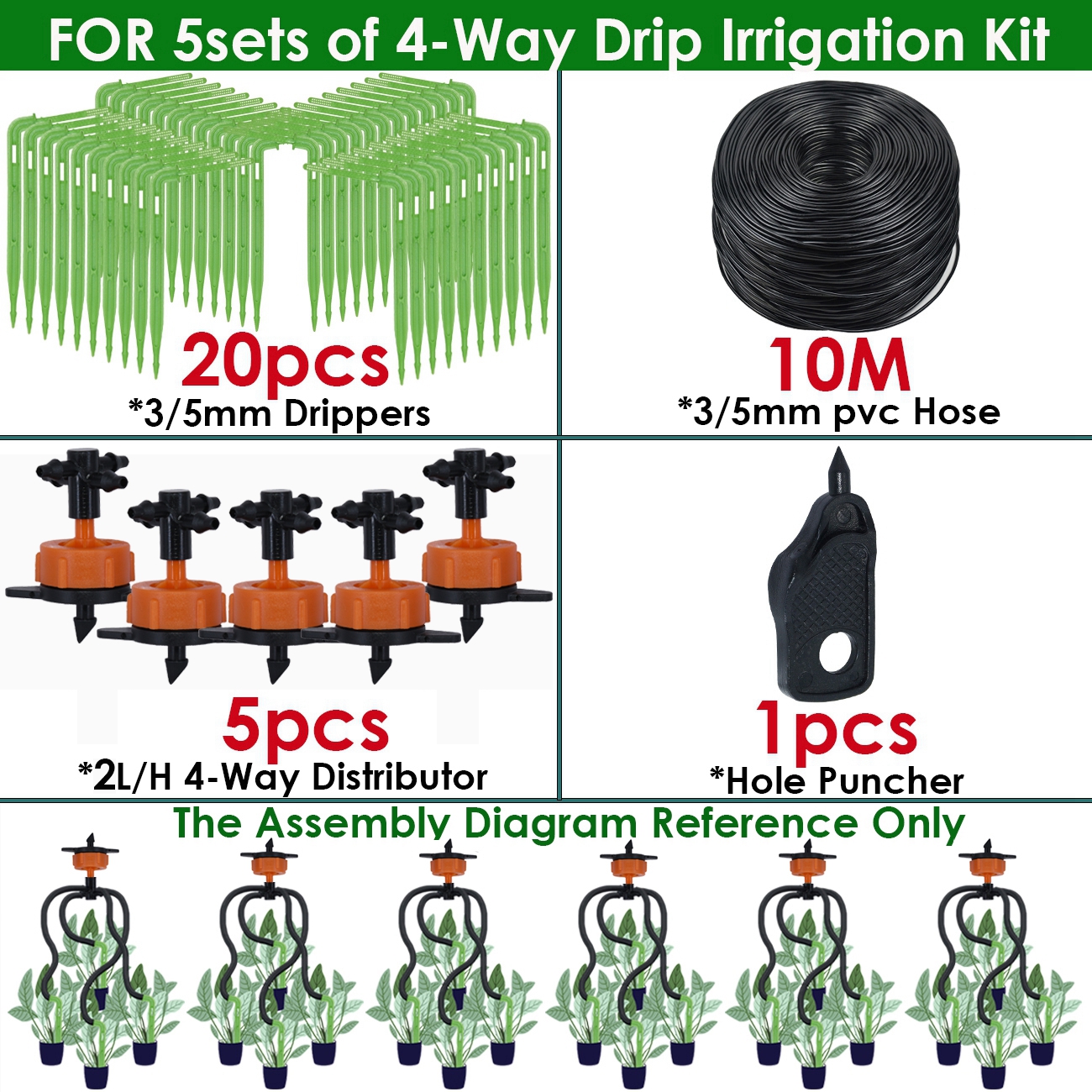 FOR 5sets of 4-Way Drip Irrigation Kit

20pcs
*3/5mm Drippers

10M
*3/5mm pvc Hose

5pcs
*2L/H 4-Way Distributor

1pcs
*Hole Puncher

The Assembly Diagram Reference Only