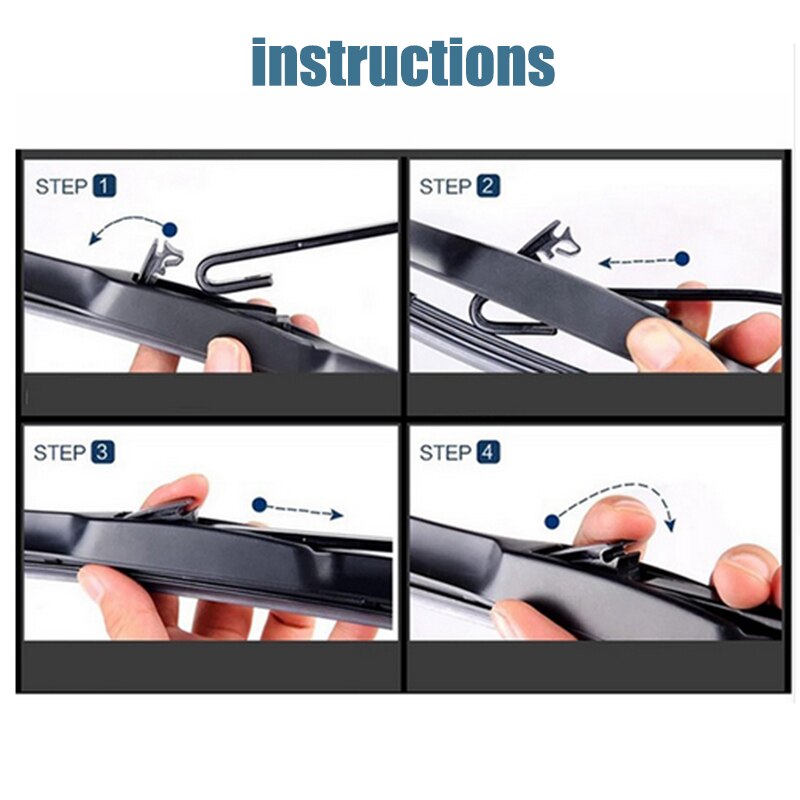 instructions

STEP 1

STEP 2

STEP 3

STEP 4