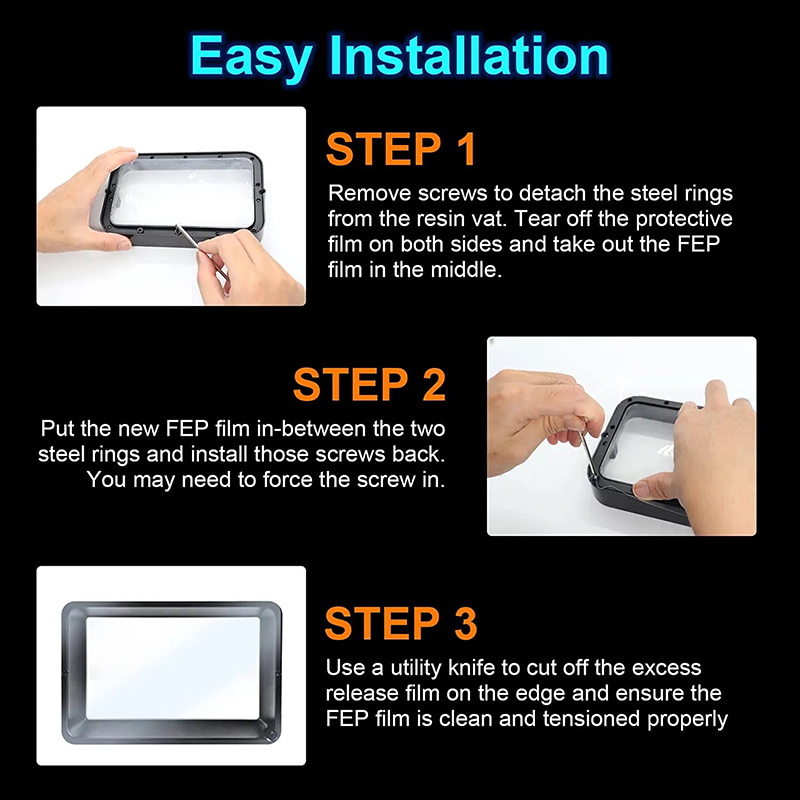 Easy Installation

STEP 1

Remove screws to detach the steel rings from the resin vat. Tear off the protective film on both sides and take out the FEP film in the middle.

STEP 2

Put the new FEP film in-between the two steel rings and install those screws back. You may need to force the screw in.

STEP 3

Use a utility knife to cut off the excess release film on the edge and ensure the FEP film is clean and tensioned properly