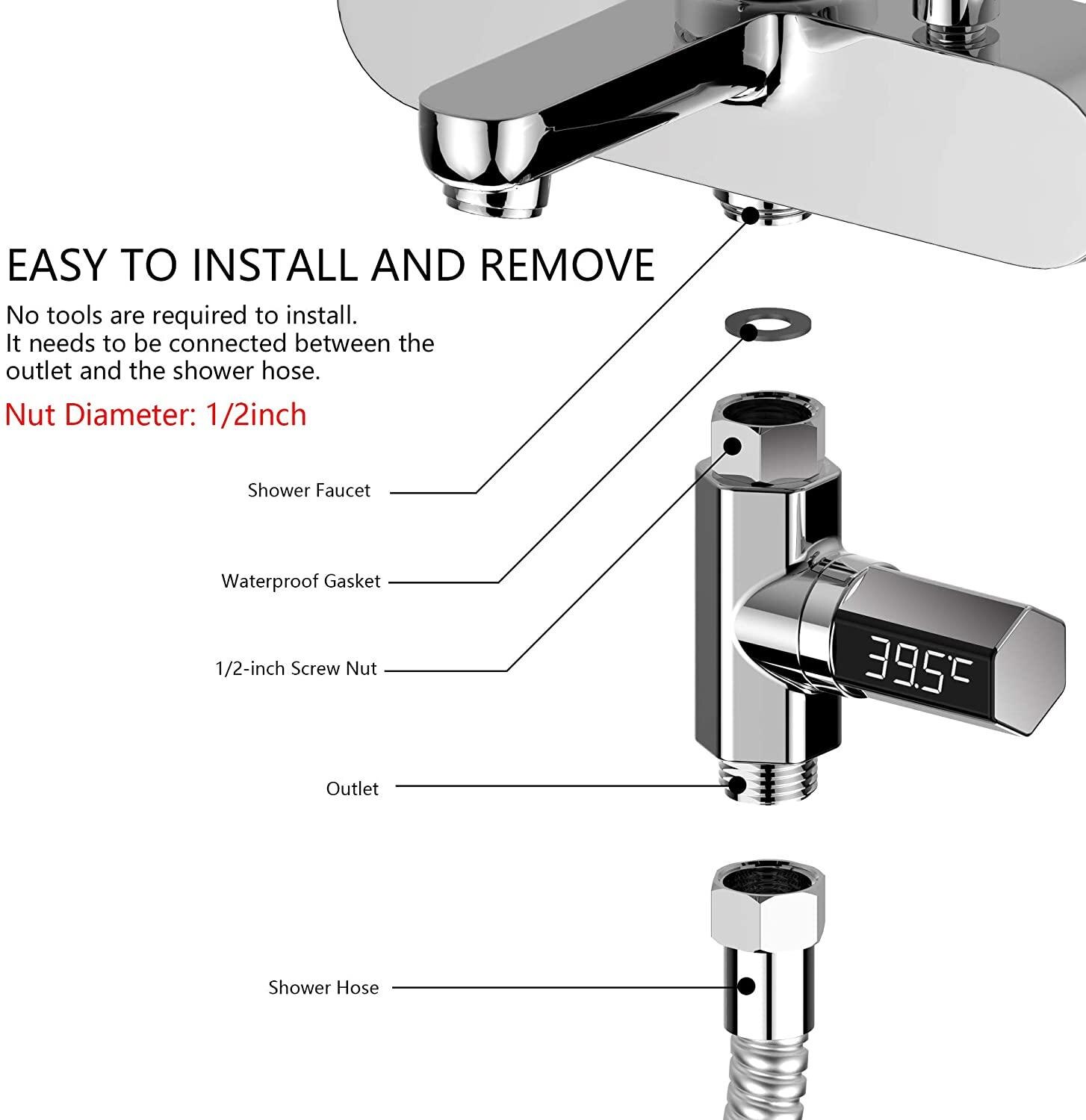 EASY TO INSTALL AND REMOVE

No tools are required to install.
It needs to be connected between the outlet and the shower hose.

Nut Diameter: 1/2inch

Shower Faucet

Waterproof Gasket

1/2-inch Screw Nut

39.5°C

Outlet

Shower Hose