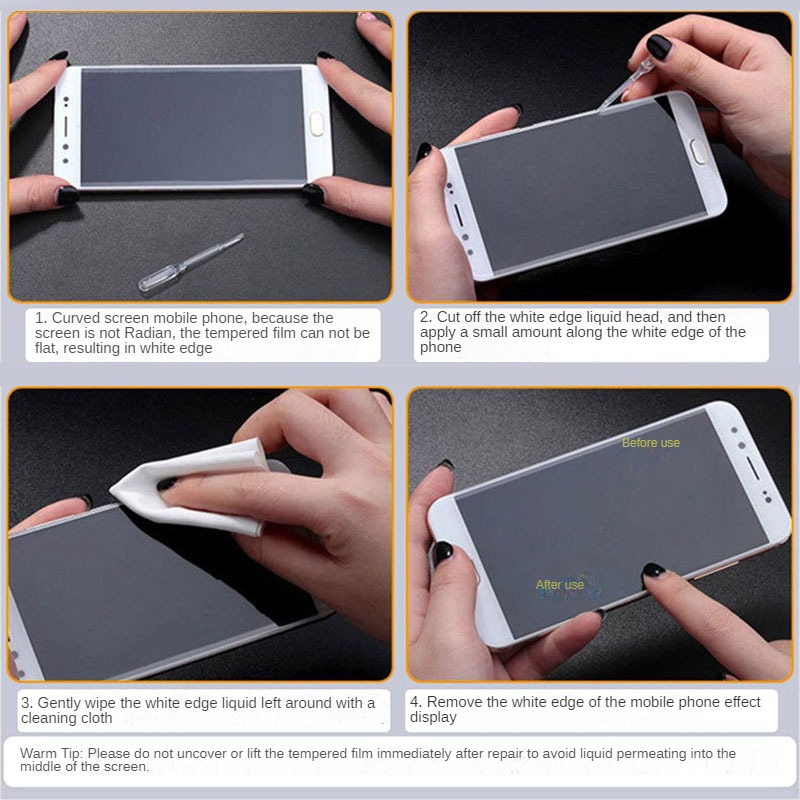 1. Curved screen mobile phone, because the screen is not Radian, the tempered film can not be flat, resulting in white edge

2. Cut off the white edge liquid head, and then apply a small amount along the white edge of the phone

Before use

After use

3. Gently wipe the white edge liquid left around with a cleaning cloth

4. Remove the white edge of the mobile phone effect display

Warm Tip: Please do not uncover or lift the tempered film immediately after repair to avoid liquid permeating into the middle of the screen.