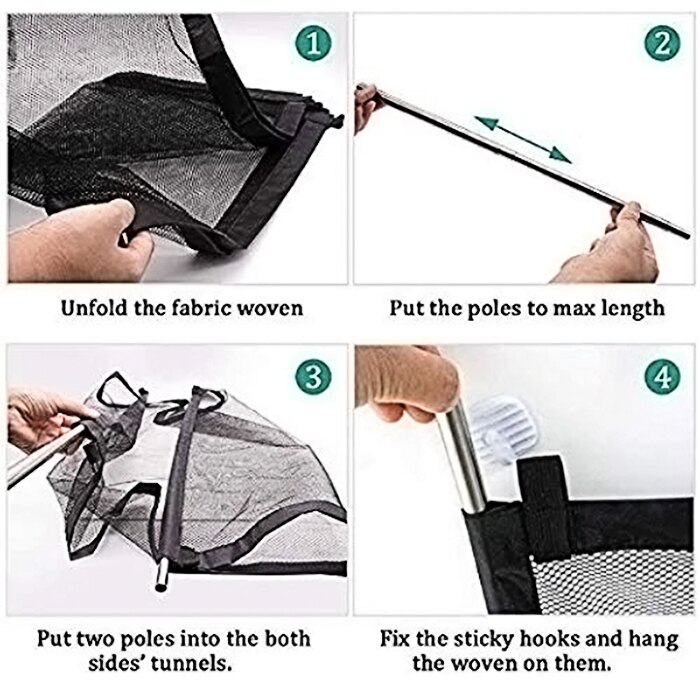 1

Unfold the fabric woven

2

Put the poles to max length

3

Put two poles into the both sides' tunnels.

4

Fix the sticky hooks and hang the woven on them.