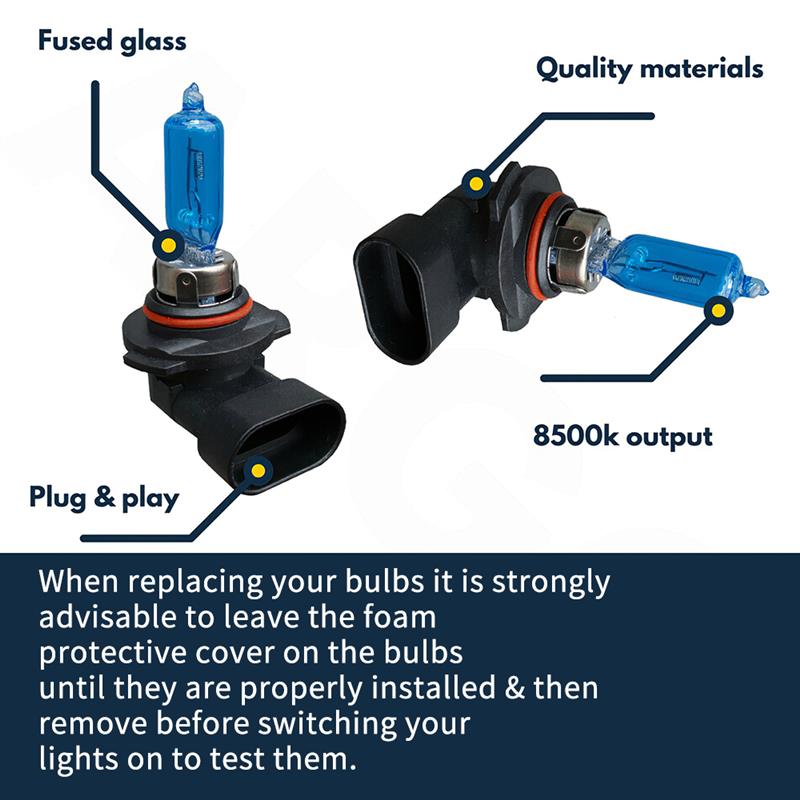 Fused glass

Quality materials

8500k output

Plug & play

When replacing your bulbs it is strongly advisable to leave the foam protective cover on the bulbs until they are properly installed & then remove before switching your lights on to test them.