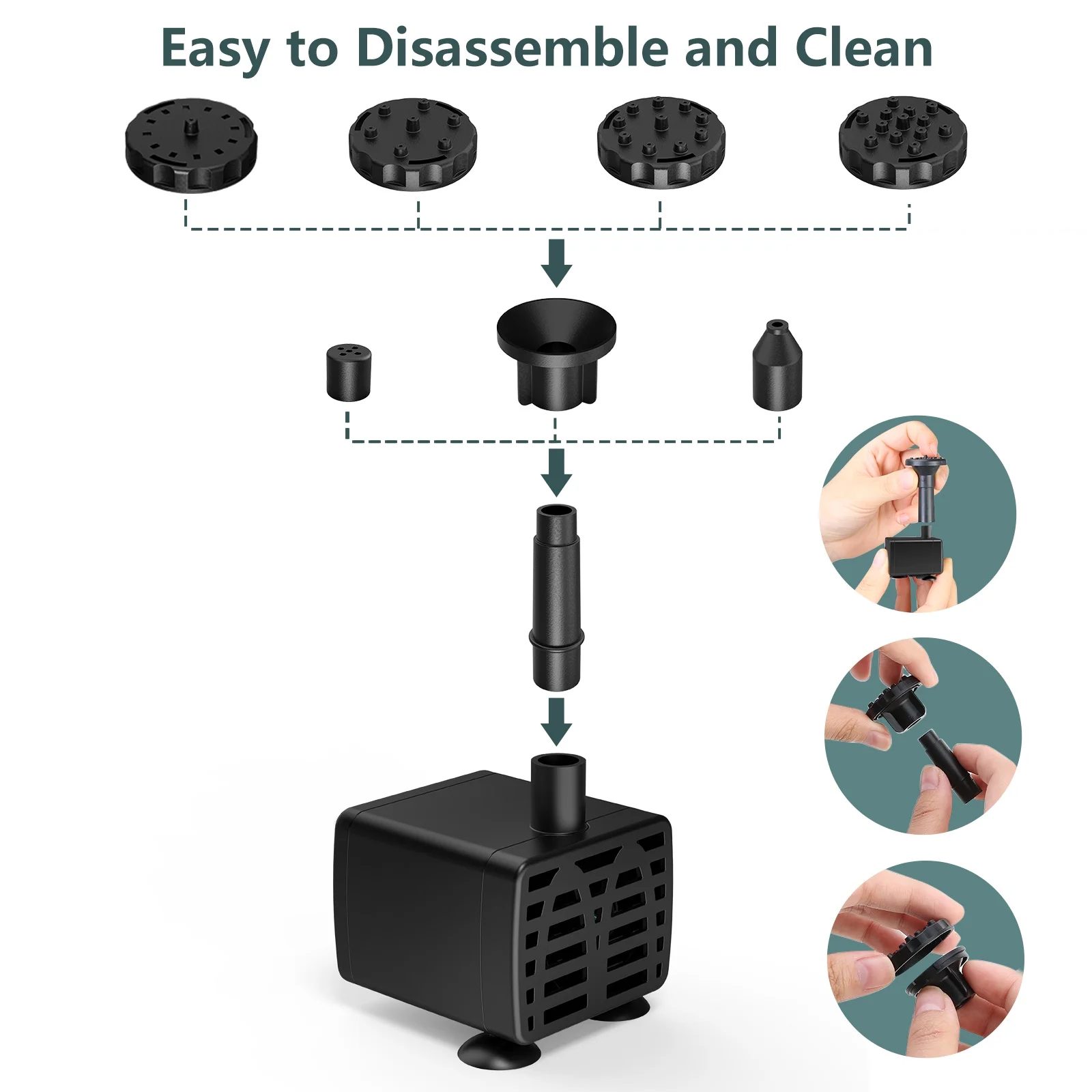 Easy to Disassemble and Clean