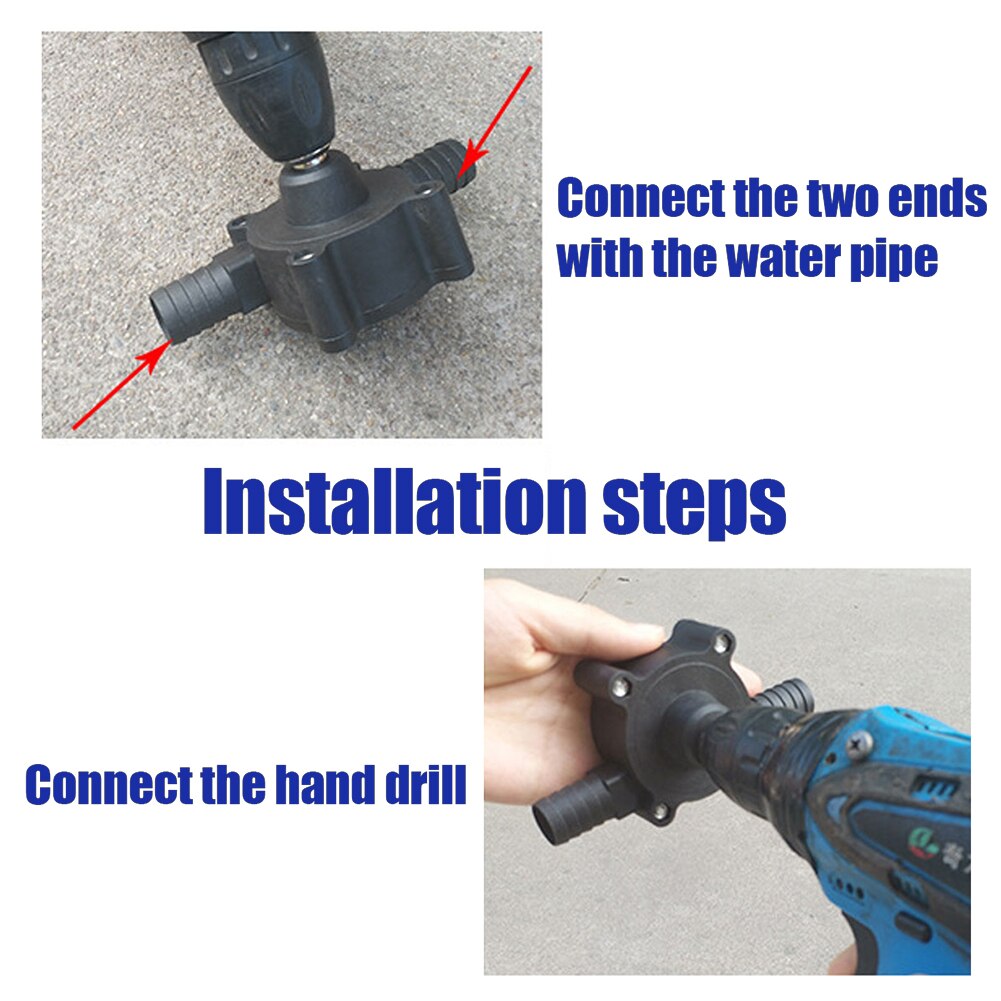 Connect the two ends with the water pipe

Installation steps

Connect the hand drill