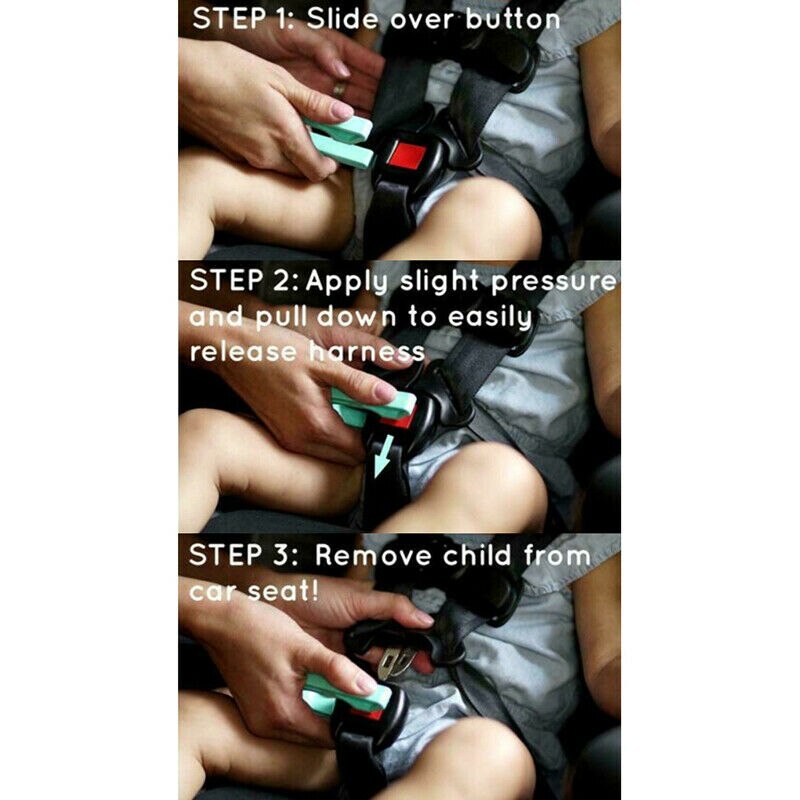 STEP 1: Slide over button

STEP 2: Apply slight pressure and pull down to easily release harness

STEP 3: Remove child from car seat!