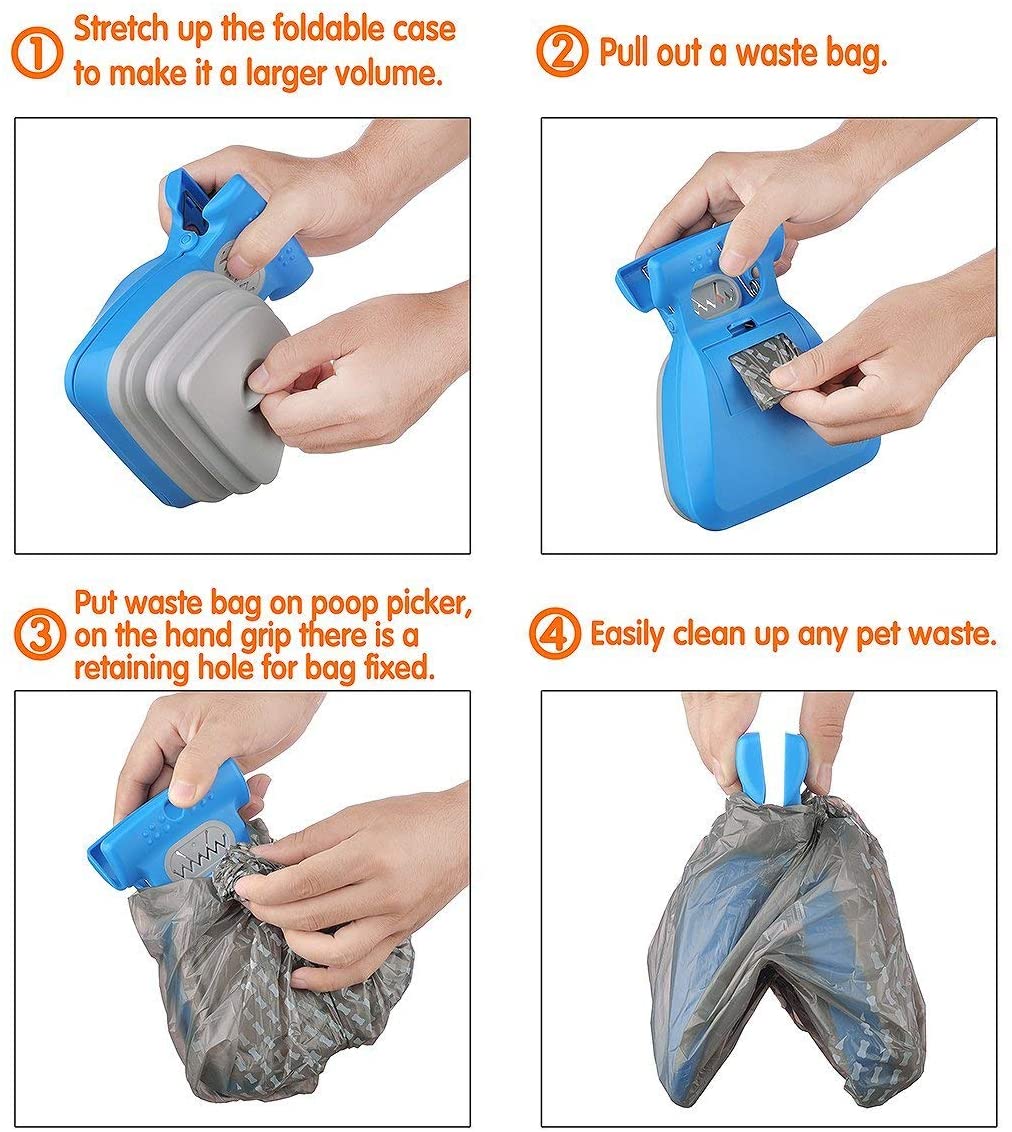 ① Stretch up the foldable case to make it a larger volume.

② Pull out a waste bag.

③ Put waste bag on poop picker, on the hand grip there is a retaining hole for bag fixed.

④ Easily clean up any pet waste.