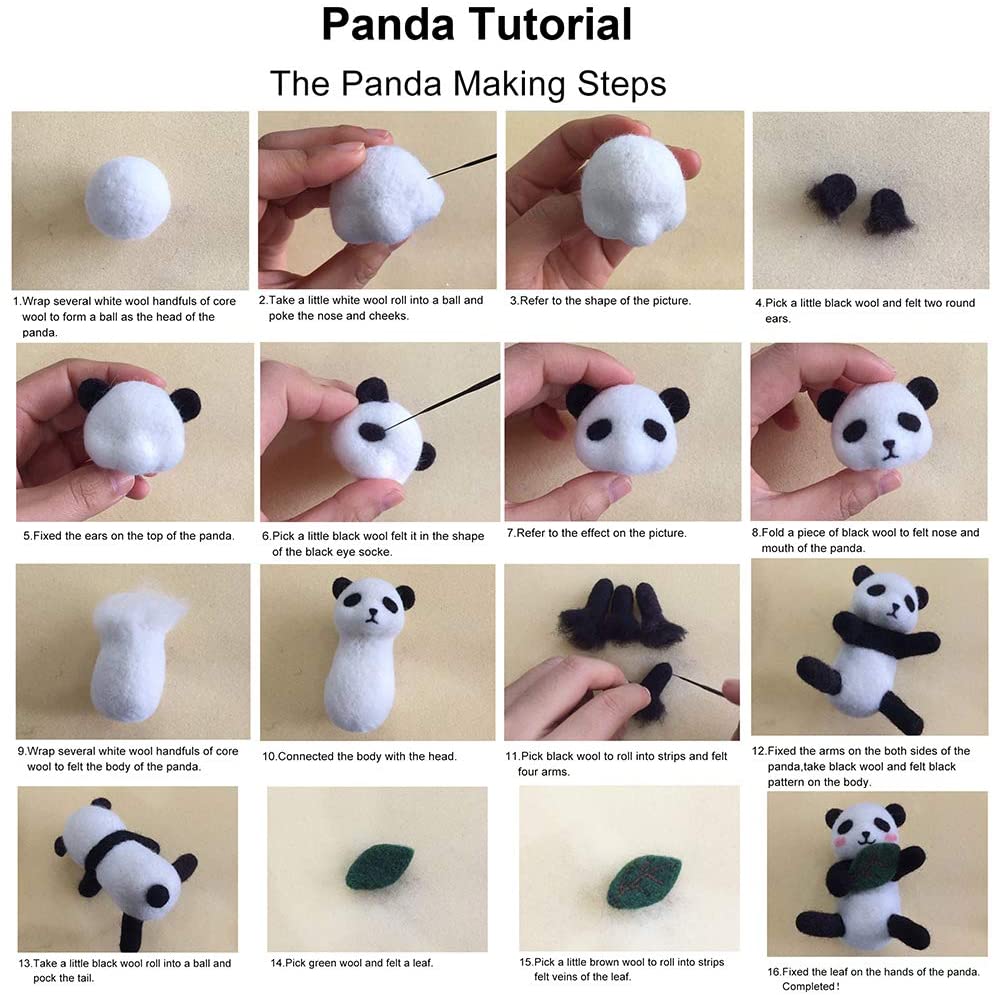 Panda Tutorial

The Panda Making Steps

1.Wrap several white wool handfuls of core wool to form a ball as the head of the panda.

2.Take a little white wool roll into a ball and poke the nose and cheeks.

3.Refer to the shape of the picture.

4.Pick a little black wool and felt two round ears.

5.Fixed the ears on the top of the panda.

6.Pick a little black wool felt it in the shape of the black eye socke.

7.Refer to the effect on the picture.

8.Fold a piece of black wool to felt nose and mouth of the panda.

9.Wrap several white wool handfuls of core wool to felt the body of the panda.

10.Connected the body with the head.

11.Pick black wool to roll into strips and felt four arms.

12.Fixed the arms on the both sides of the panda,take black wool and felt black pattern on the body.

13.Take a little black wool roll into a ball and pock the tail.

14.Pick green wool and felt a leaf.

15.Pick a little brown wool to roll into strips felt veins of the leaf.

16.Fixed the leaf on the hands of the panda. Completed!