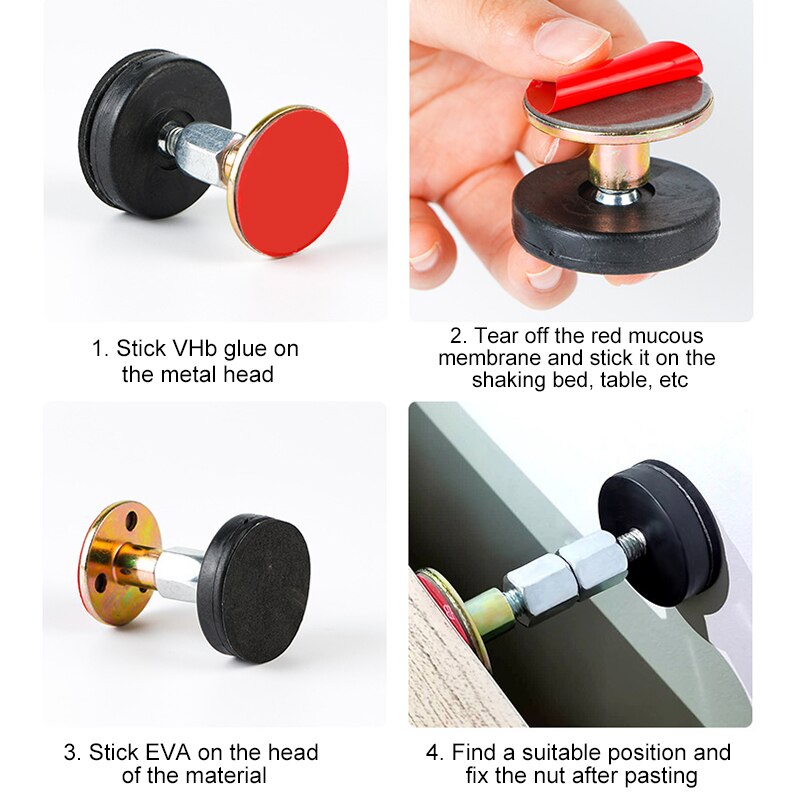 1. Stick VHb glue on the metal head

2. Tear off the red mucous membrane and stick it on the shaking bed, table, etc

3. Stick EVA on the head of the material

4. Find a suitable position and fix the nut after pasting