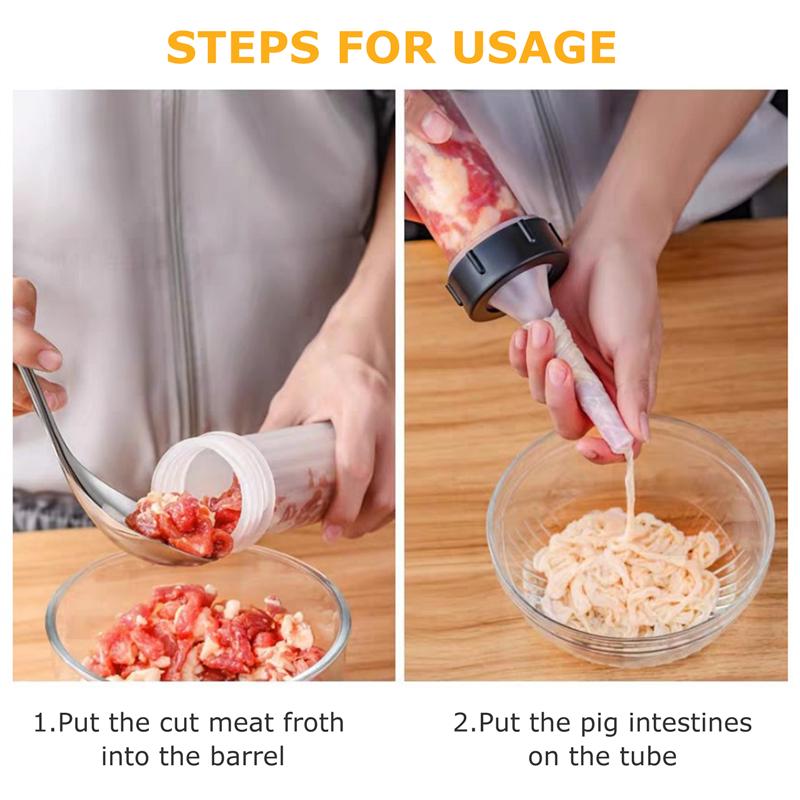 STEPS FOR USAGE

1.Put the cut meat froth into the barrel

2.Put the pig intestines on the tube