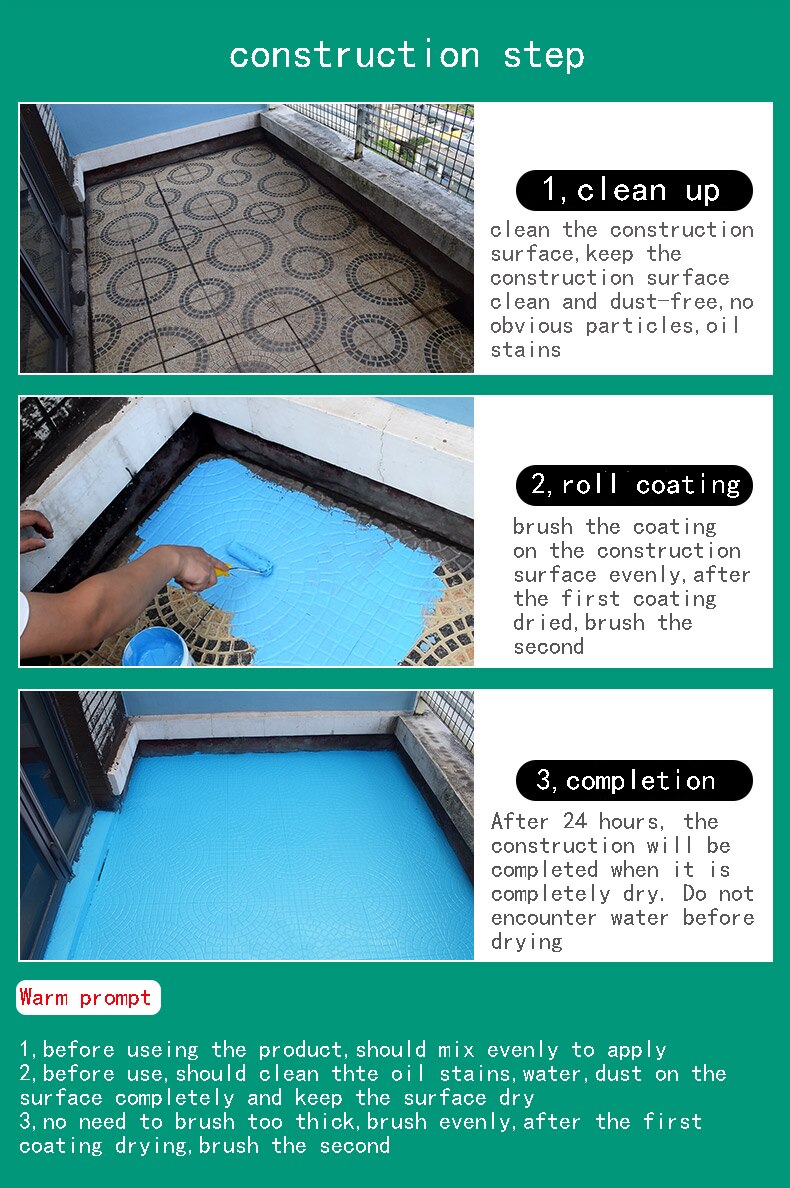 construction step

1,clean up

clean the construction surface,keep the construction surface clean and dust-free,no obvious particles,oil stains

2,roll coating

brush the coating on the construction surface evenly,after the first coating dried,brush the second

3,completion

After 24 hours, the construction will be completed when it is completely dry. Do not encounter water before drying

Warm prompt

1,before useing the product,should mix evenly to apply
2,before use,should clean thte oil stains,water,dust on the surface completely and keep the surface dry
3,no need to brush too thick,brush evenly,after the first coating drying,brush the second