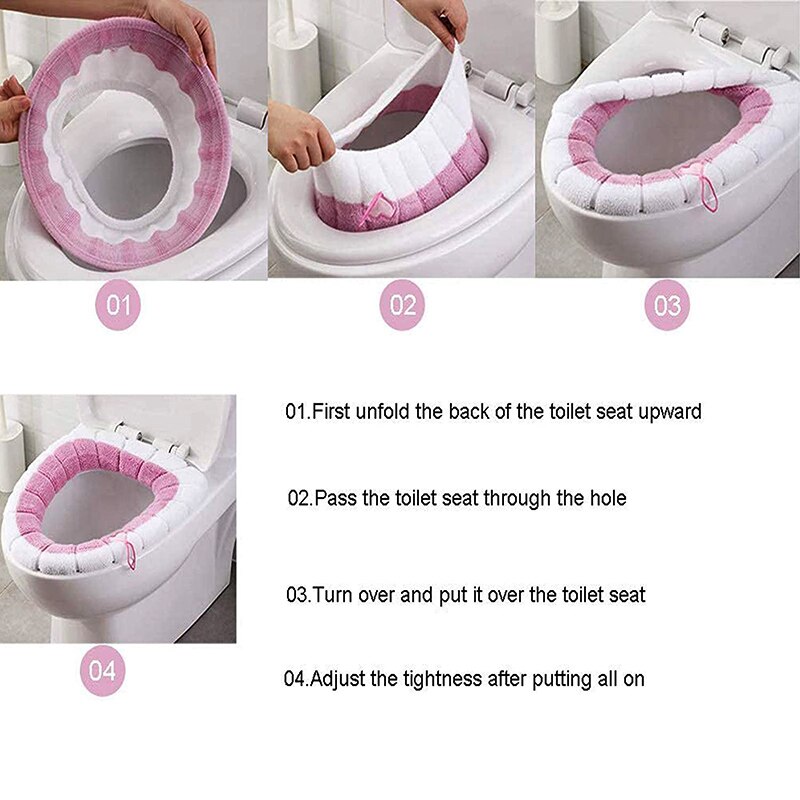 01

02

03

04

01.First unfold the back of the toilet seat upward

02.Pass the toilet seat through the hole

03.Turn over and put it over the toilet seat

04.Adjust the tightness after putting all on