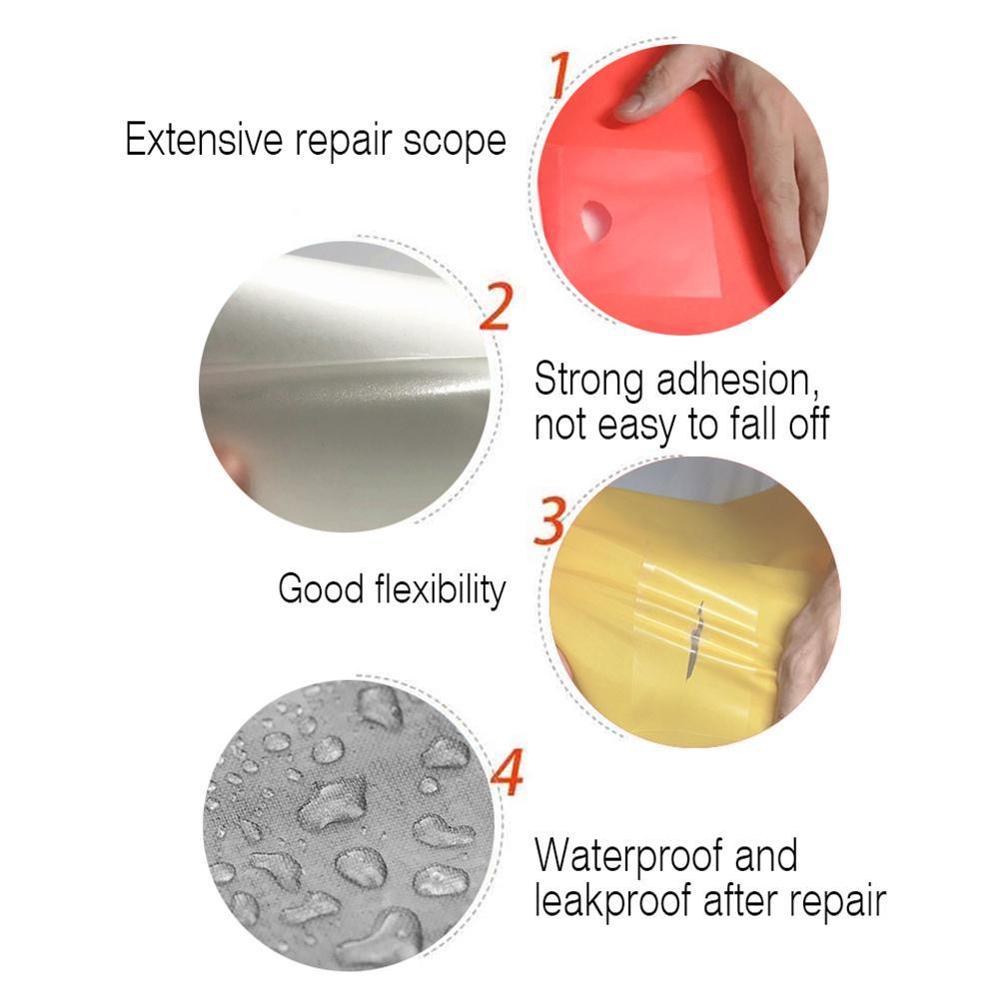 1
Extensive repair scope

2
Strong adhesion, not easy to fall off

3
Good flexibility

4
Waterproof and leakproof after repair