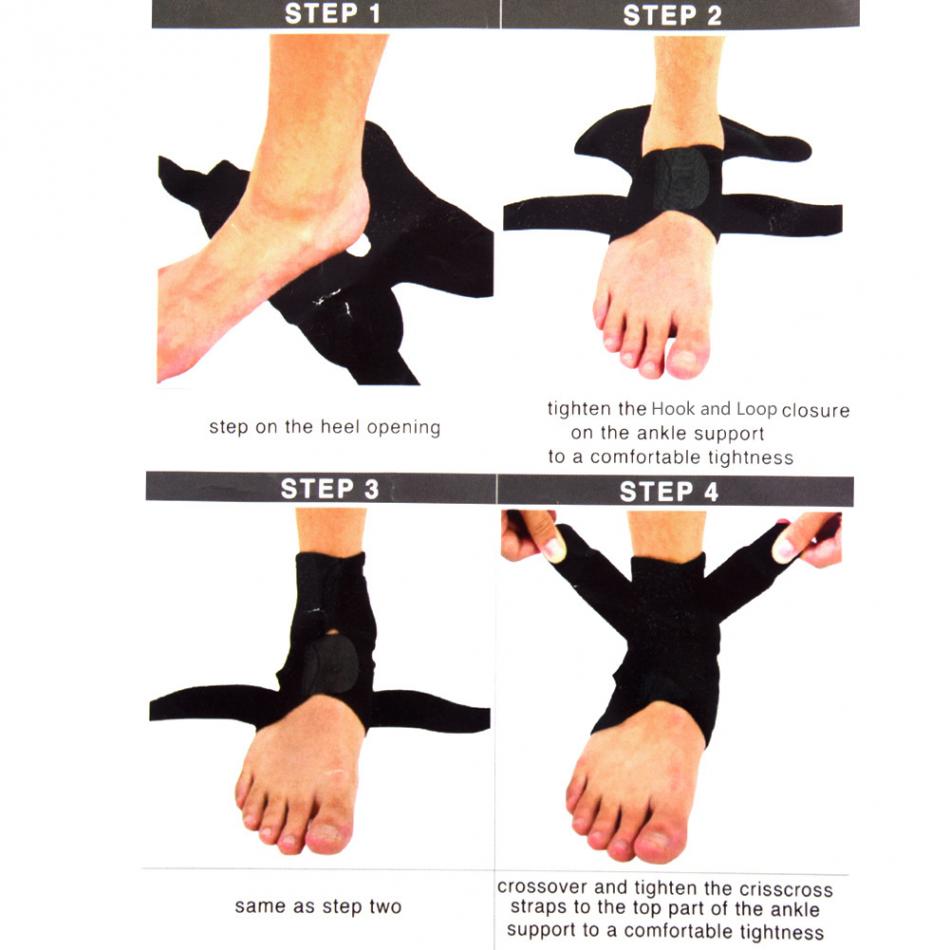 STEP 1

step on the heel opening

STEP 2

tighten the Hook and Loop closure on the ankle support to a comfortable tightness

STEP 3

same as step two

STEP 4

crossover and tighten the crisscross straps to the top part of the ankle support to a comfortable tightness