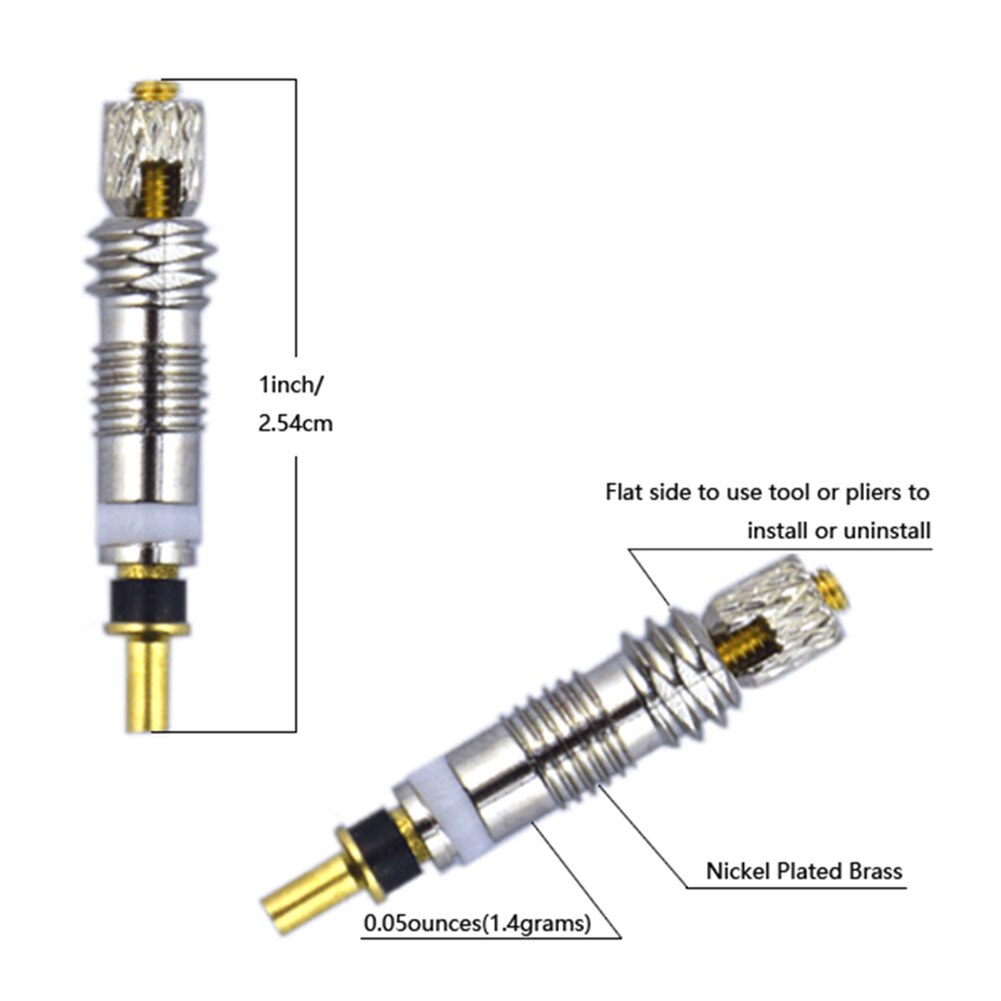 1inch/
2.54cm

Flat side to use tool or pliers to install or uninstall

Nickel Plated Brass

0.05ounces(1.4grams)