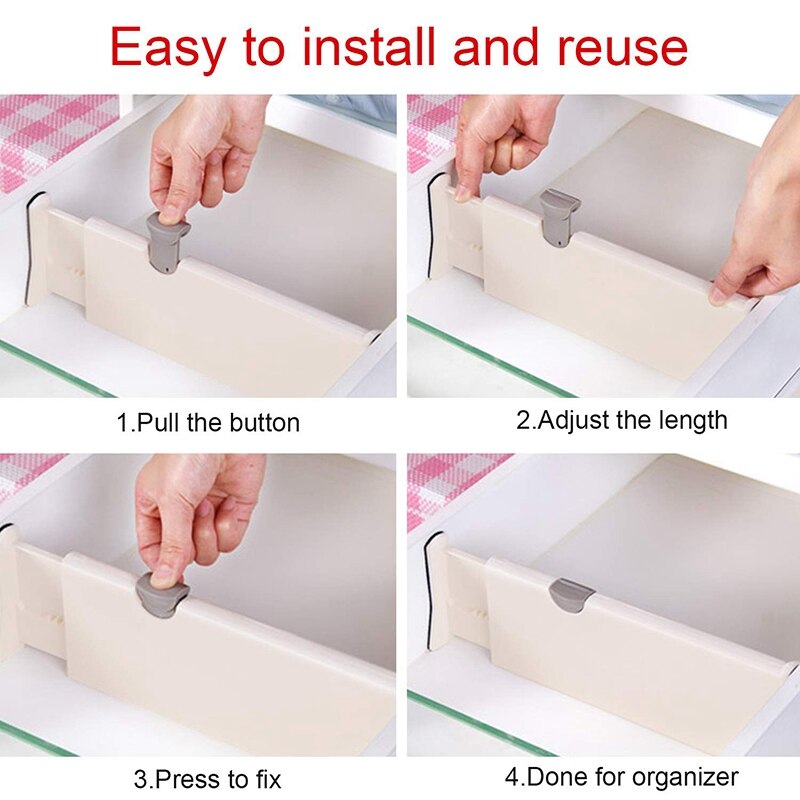 Easy to install and reuse

1.Pull the button

2.Adjust the length

3.Press to fix

4.Done for organizer