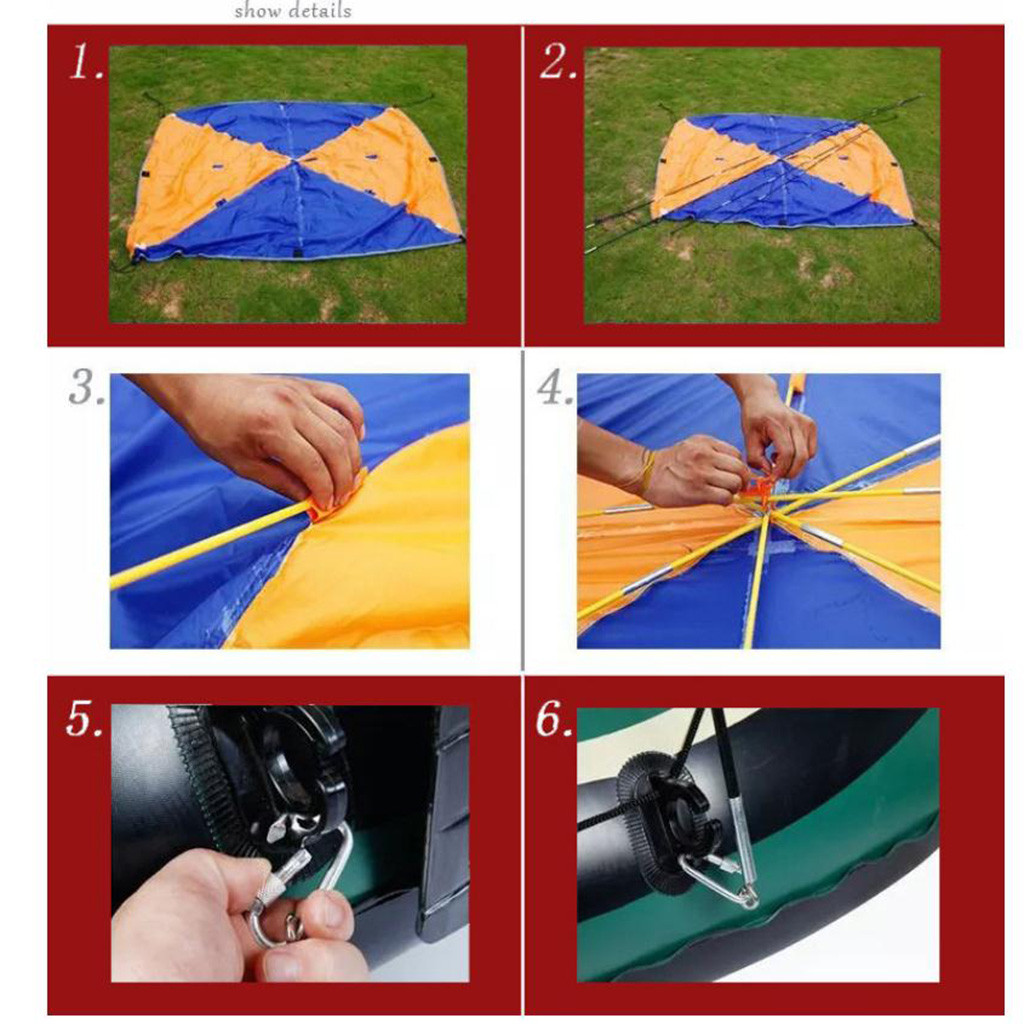 show details

1.

2.

3.

4.

5.

6.