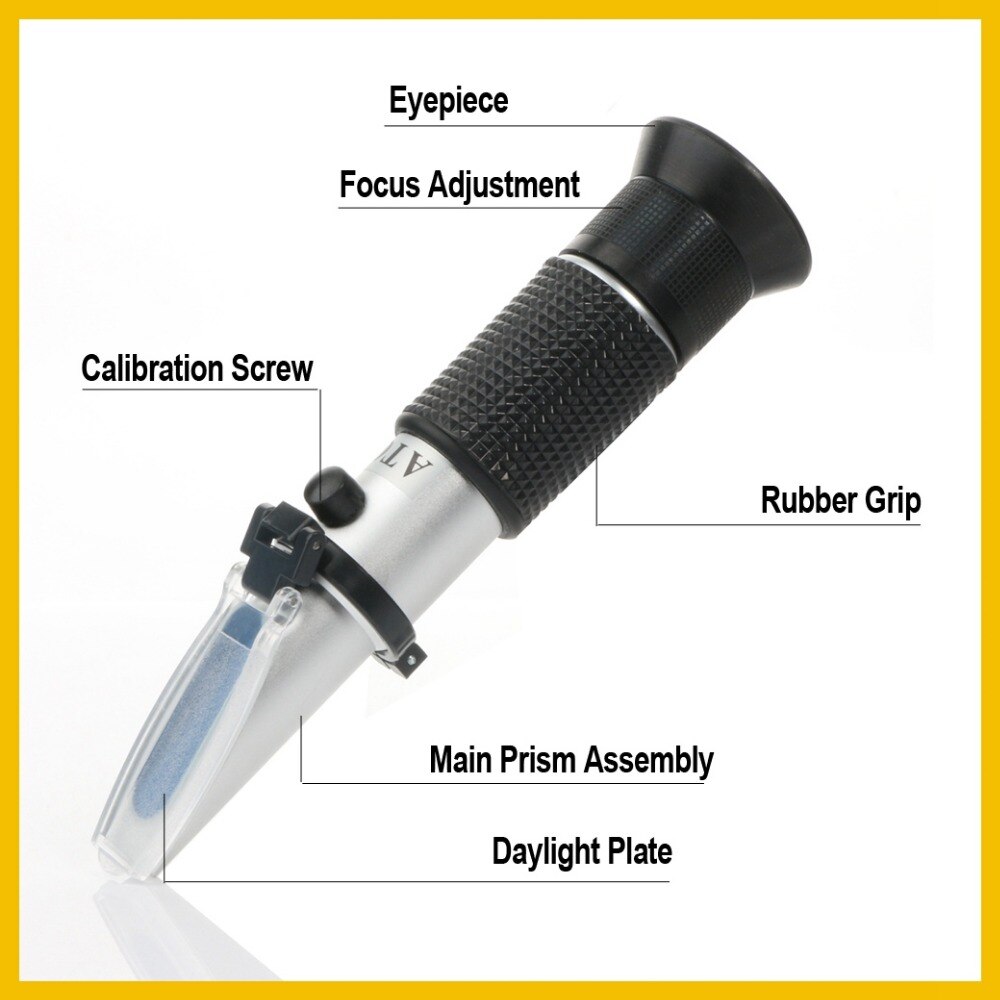 Eyepiece

Focus Adjustment

Calibration Screw

AT

Rubber Grip

Main Prism Assembly

Daylight Plate