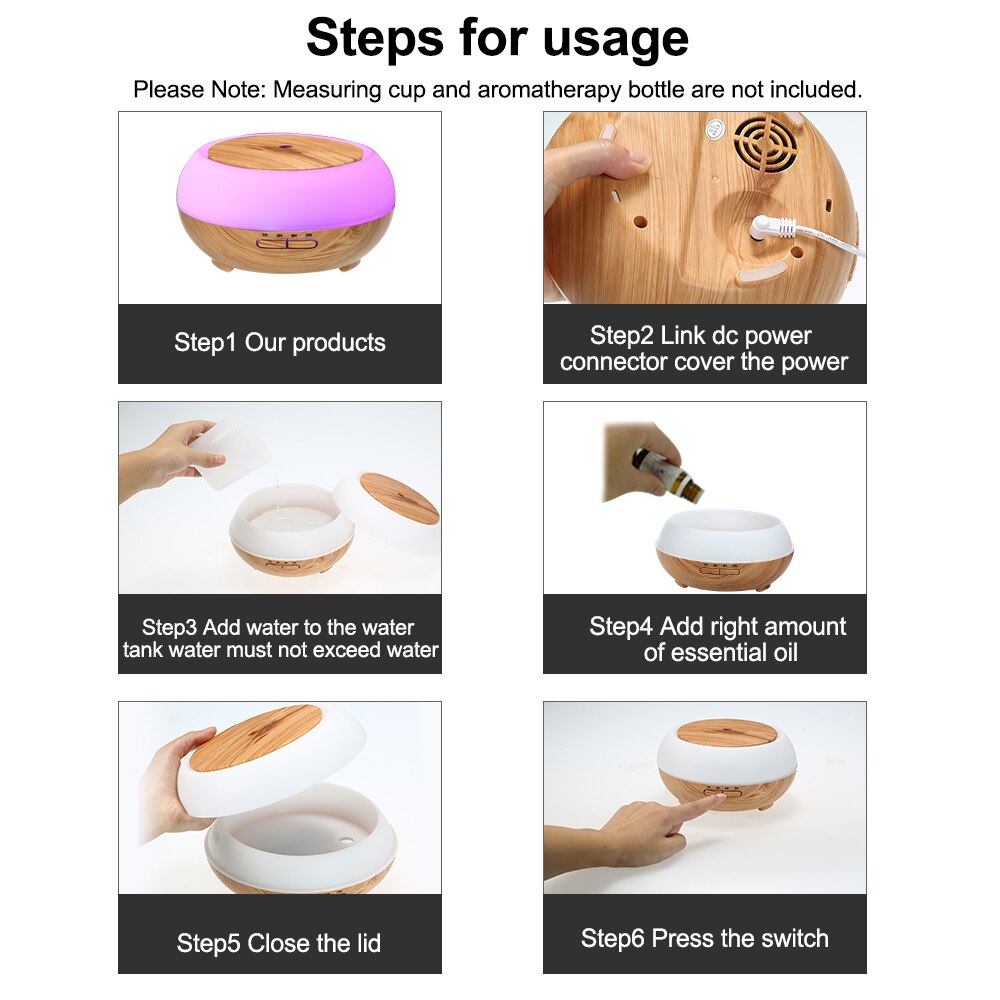 Steps for usage

Please Note: Measuring cup and aromatherapy bottle are not included.

Step1 Our products

Step2 Link dc power connector cover the power

Step3 Add water to the water tank water must not exceed water

Step4 Add right amount of essential oil

Step5 Close the lid

Step6 Press the switch