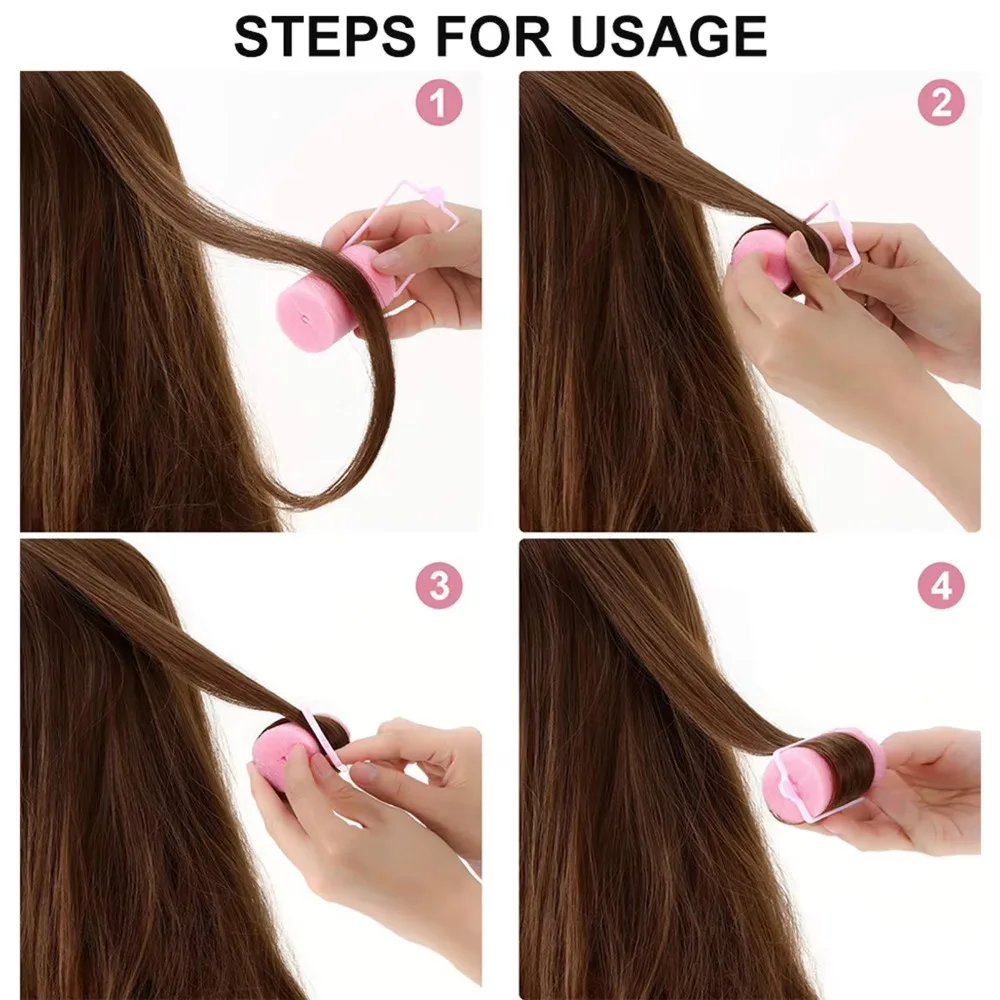 STEPS FOR USAGE

1

2

3

4