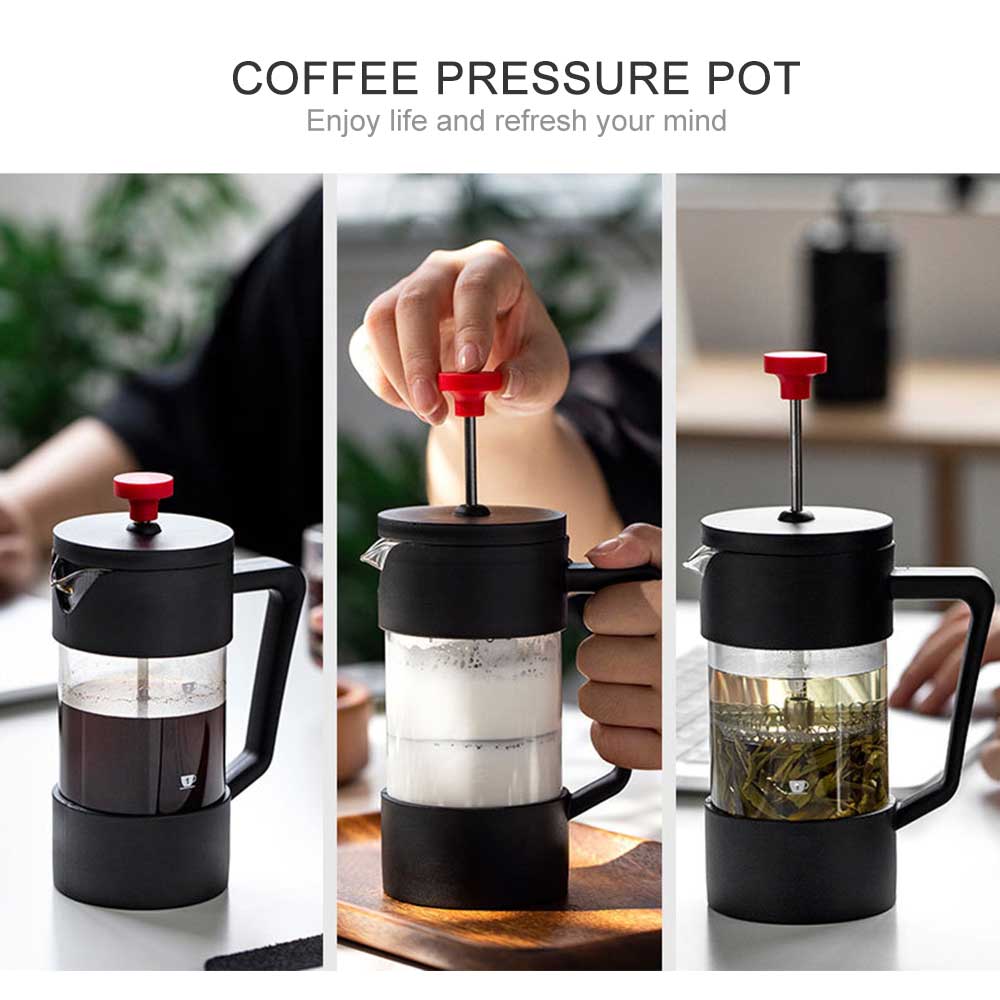 COFFEE PRESSURE POT
Enjoy life and refresh your mind