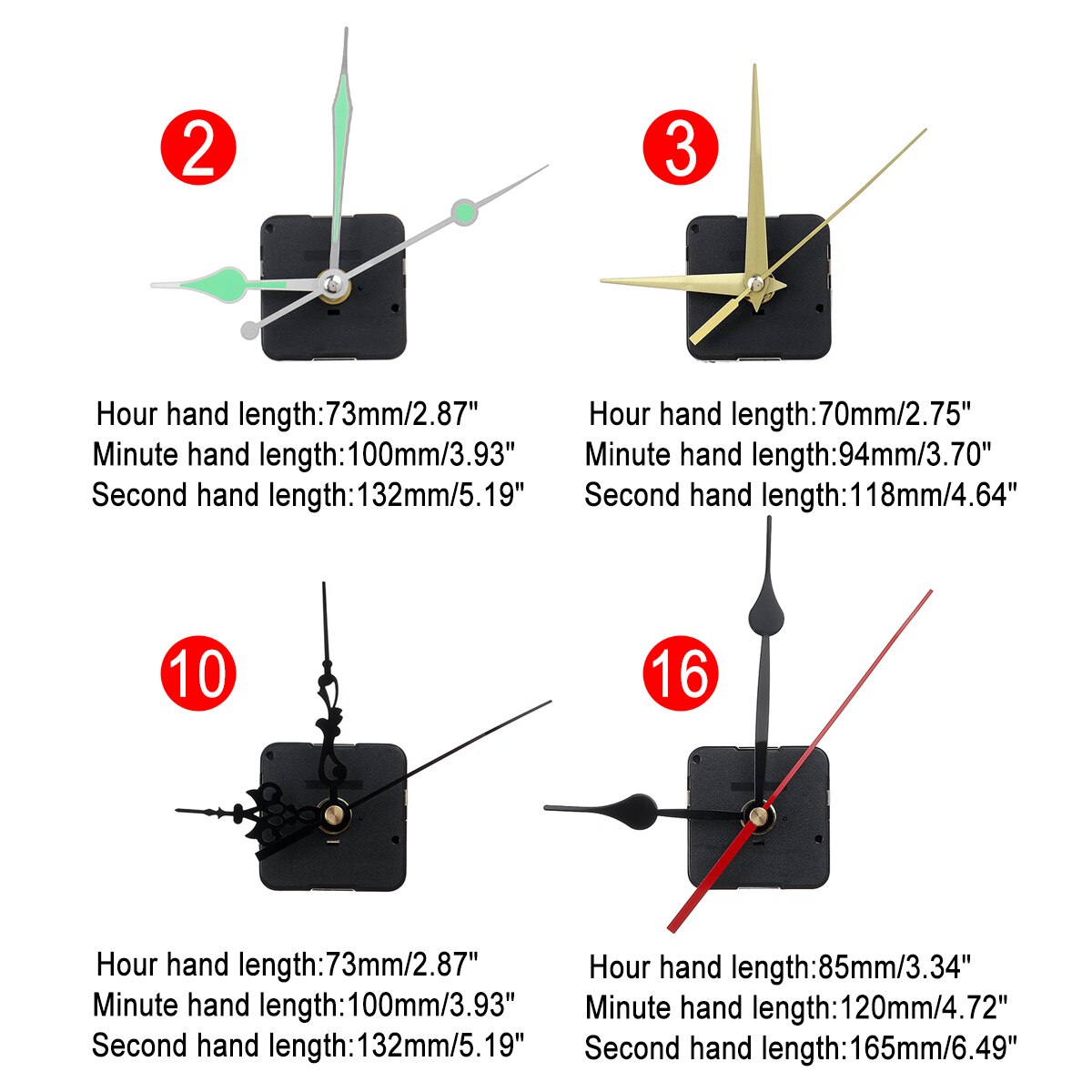 2

Hour hand length:73mm/2.87"
Minute hand length:100mm/3.93"
Second hand length:132mm/5.19"

3

Hour hand length:70mm/2.75"
Minute hand length:94mm/3.70"
Second hand length:118mm/4.64"

10

Hour hand length:73mm/2.87"
Minute hand length:100mm/3.93"
Second hand length:132mm/5.19"

16

Hour hand length:85mm/3.34"
Minute hand length:120mm/4.72"
Second hand length:165mm/6.49"