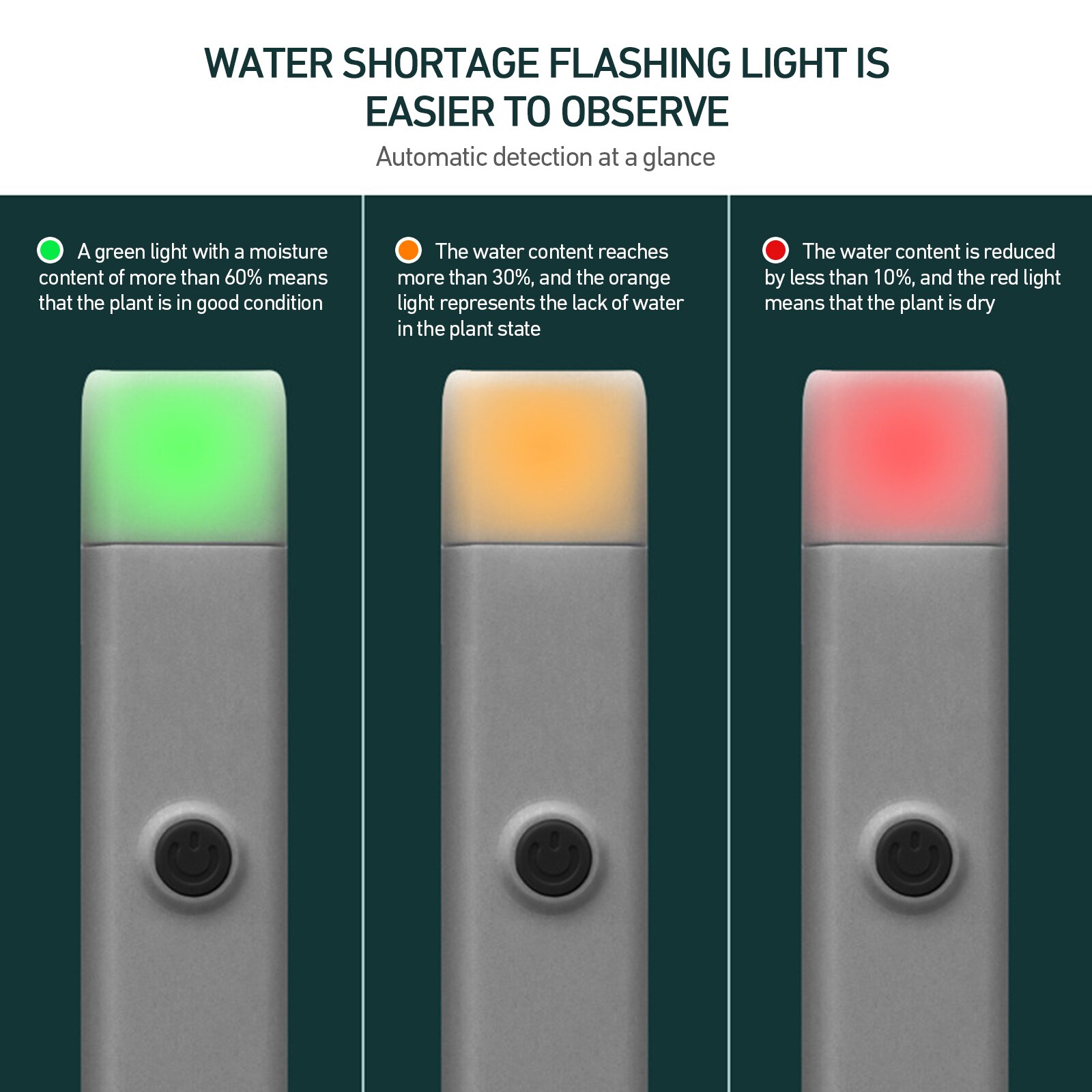 WATER SHORTAGE FLASHING LIGHT IS EASIER TO OBSERVE

Automatic detection at a glance

A green light with a moisture content of more than 60% means that the plant is in good condition

The water content reaches more than 30%, and the orange light represents the lack of water in the plant state

The water content is reduced by less than 10%, and the red light means that the plant is dry