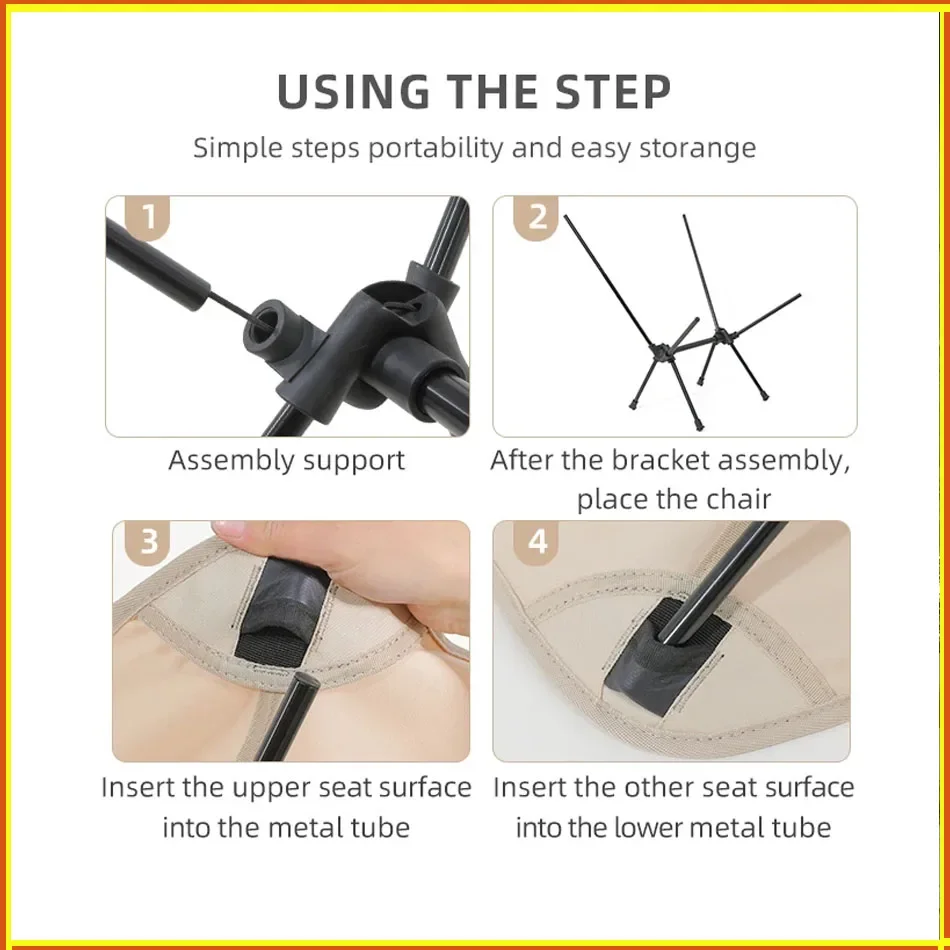 USING THE STEP

Simple steps portability and easy storange

1

Assembly support

2

After the bracket assembly, place the chair

3

Insert the upper seat surface into the metal tube

4

Insert the other seat surface into the lower metal tube