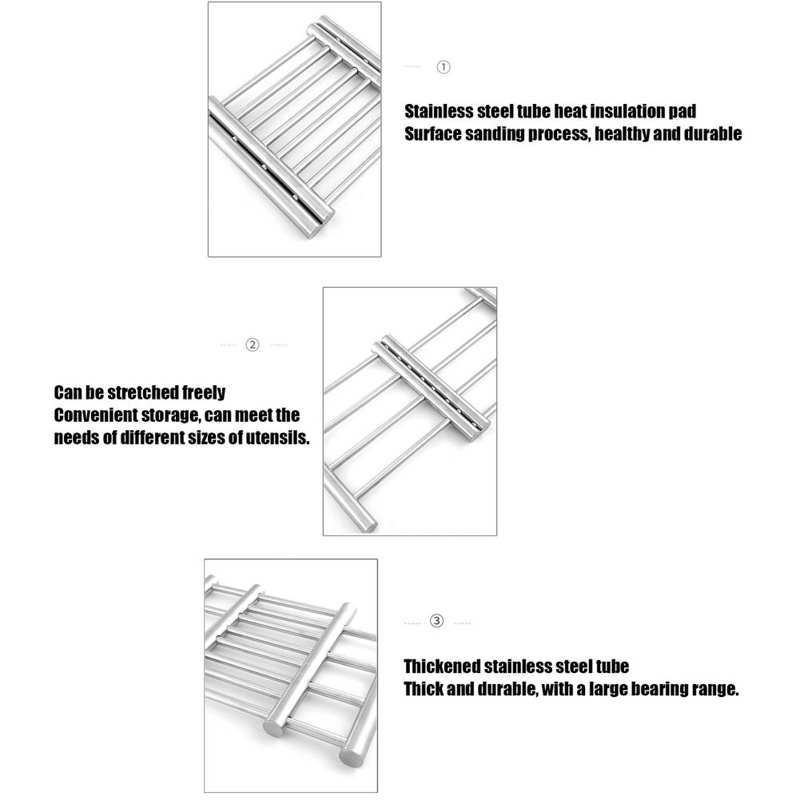 ①

Stainless steel tube heat insulation pad
Surface sanding process, healthy and durable

②

Can be stretched freely
Convenient storage, can meet the needs of different sizes of utensils.

③

Thickened stainless steel tube
Thick and durable, with a large bearing range.