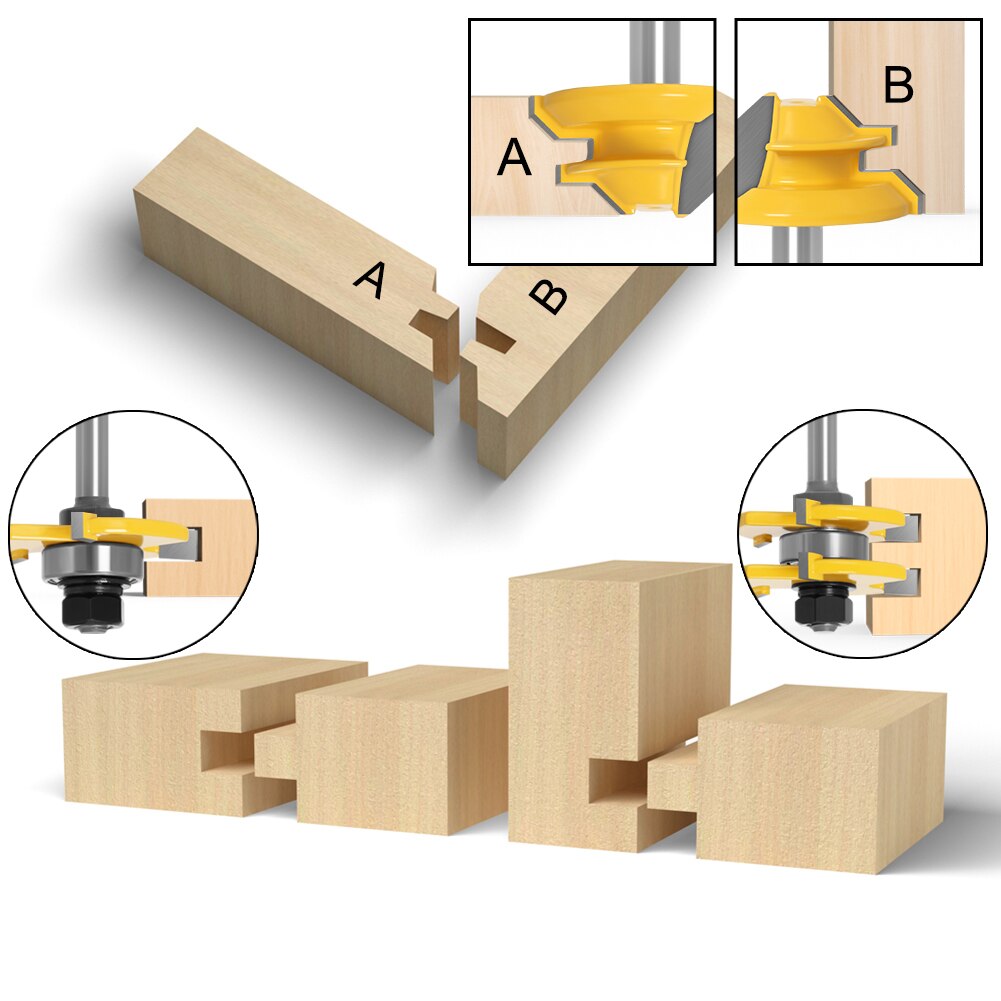 A
B
A
B