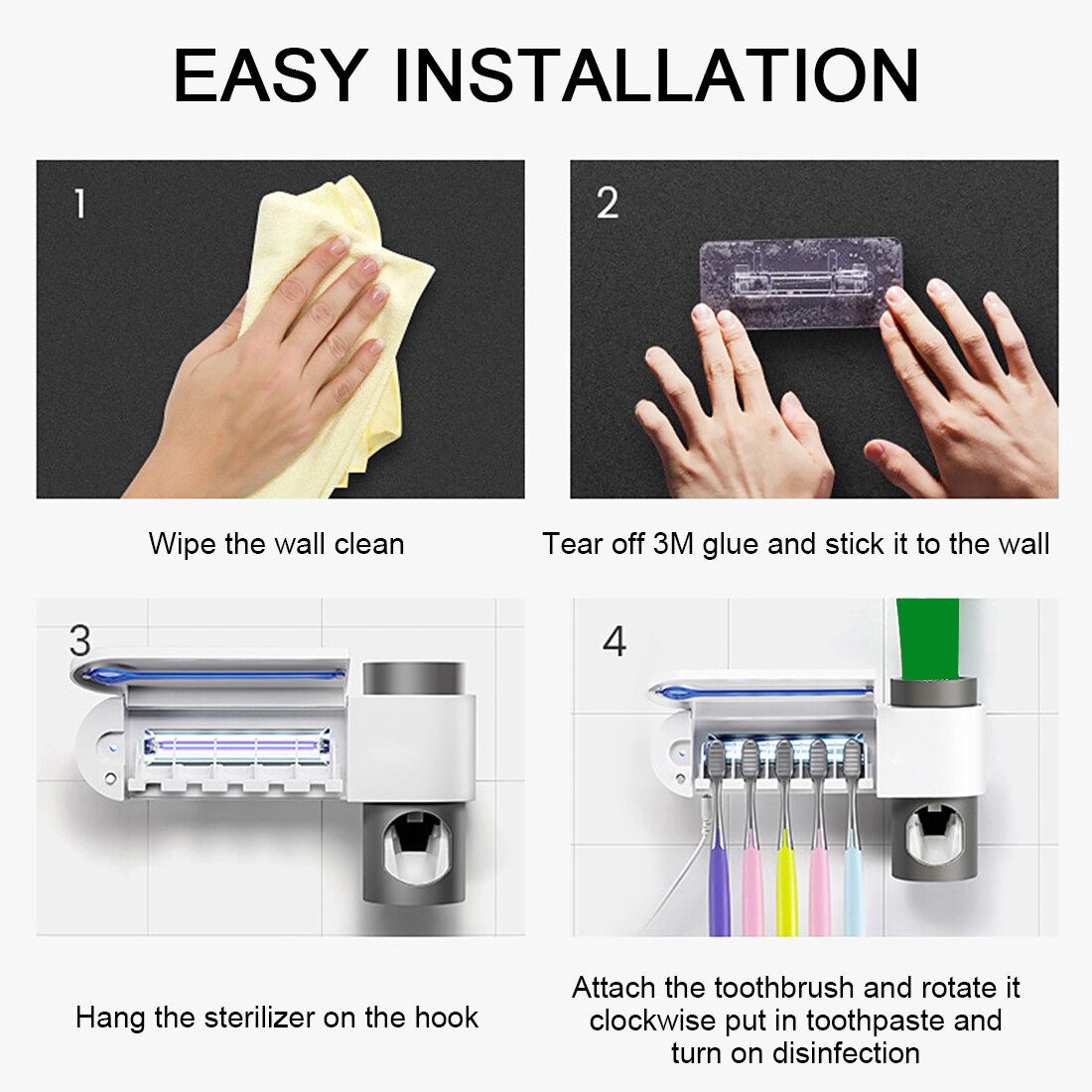 EASY INSTALLATION

1

Wipe the wall clean

2

Tear off 3M glue and stick it to the wall

3

Hang the sterilizer on the hook

4

Attach the toothbrush and rotate it clockwise put in toothpaste and turn on disinfection