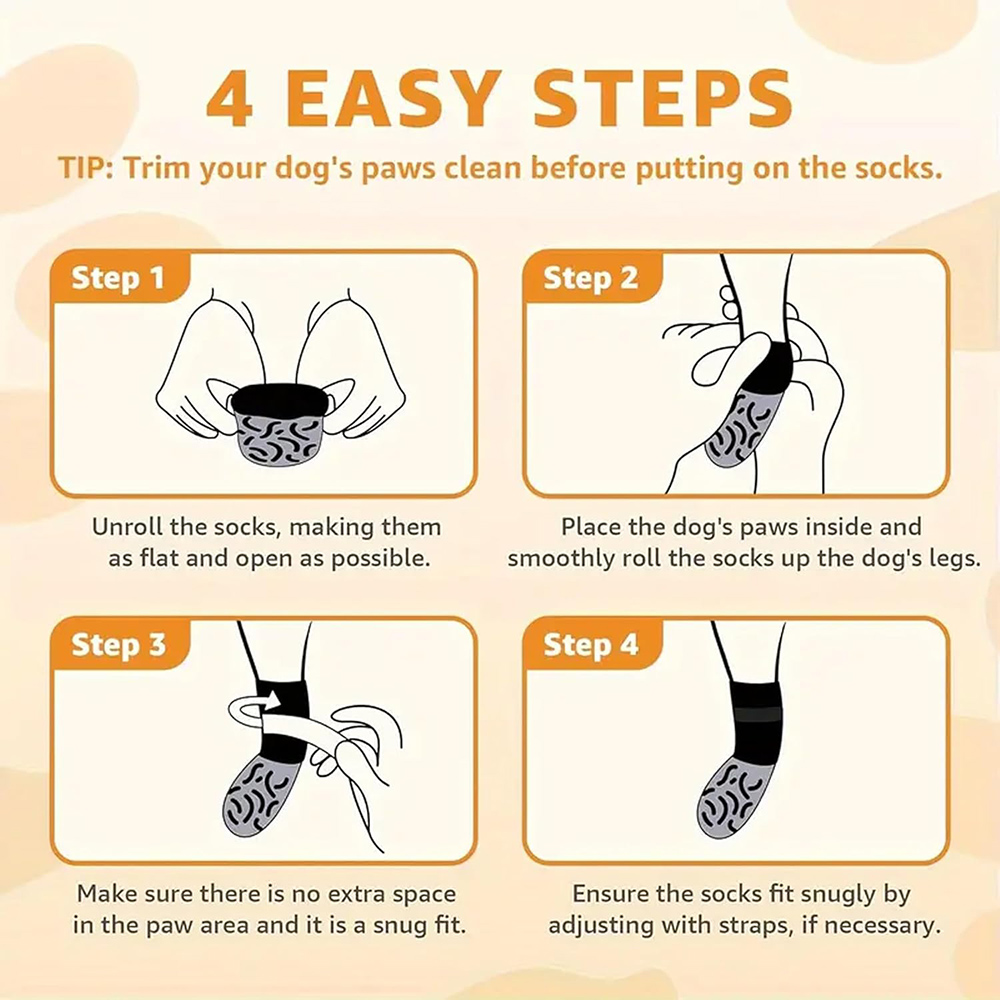 4 EASY STEPS

TIP: Trim your dog's paws clean before putting on the socks.

Step 1

Unroll the socks, making them as flat and open as possible.

Step 2

Place the dog's paws inside and smoothly roll the socks up the dog's legs.

Step 3

Make sure there is no extra space in the paw area and it is a snug fit.

Step 4

Ensure the socks fit snugly by adjusting with straps, if necessary.