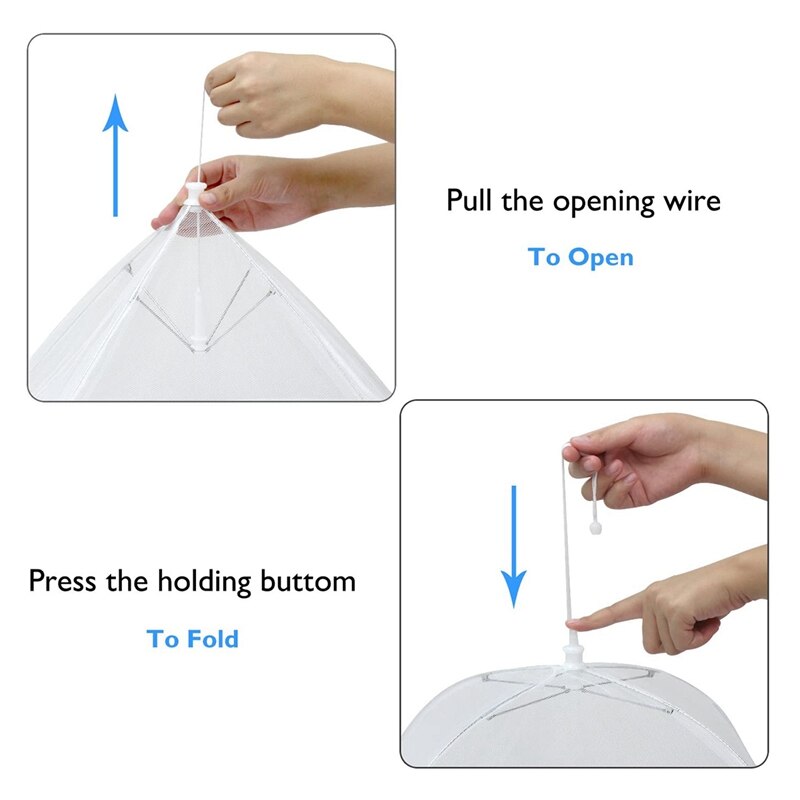 Pull the opening wire

To Open

Press the holding buttom

To Fold