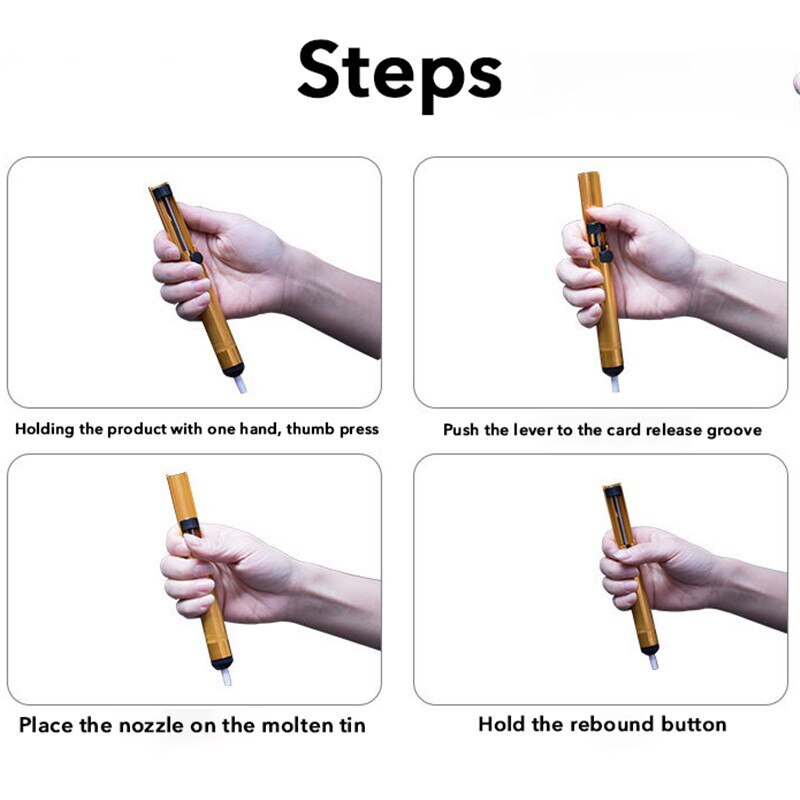 Steps

Holding the product with one hand, thumb press

Push the lever to the card release groove

Place the nozzle on the molten tin

Hold the rebound button