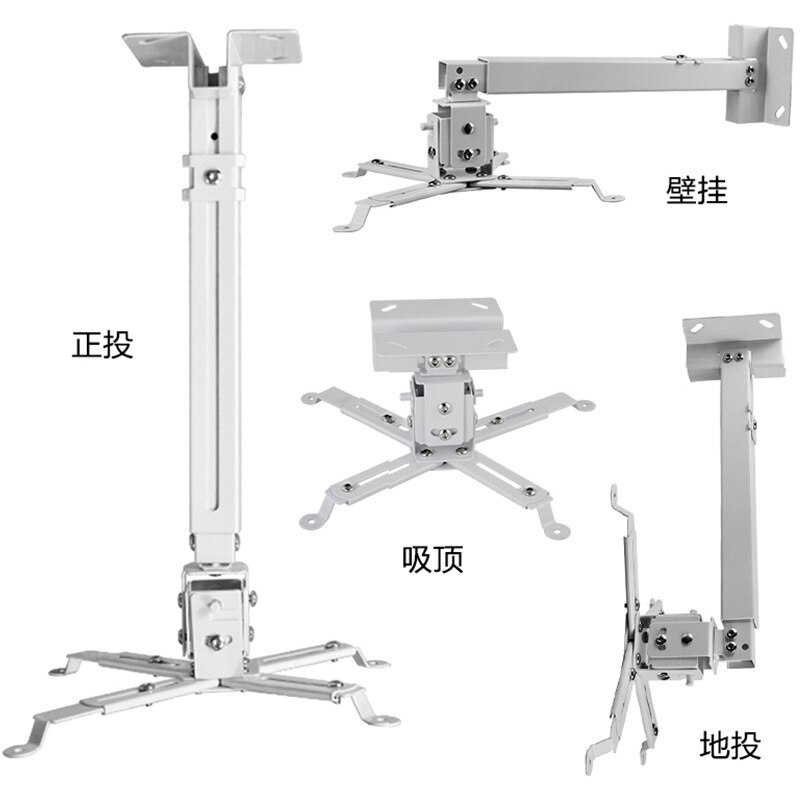 壁挂

正投

吸顶

地投