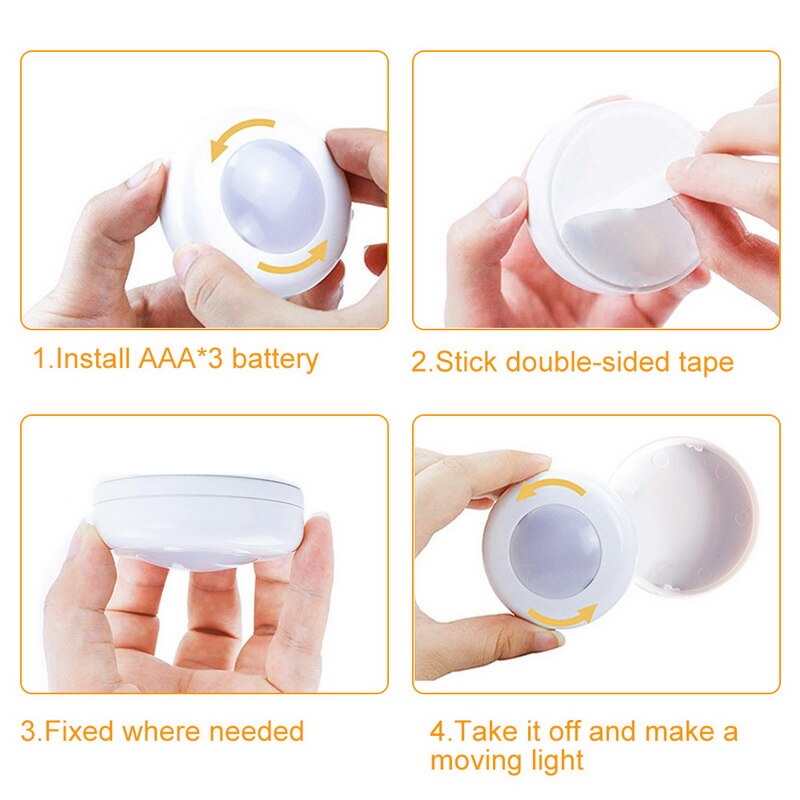 1.Install AAA*3 battery

2.Stick double-sided tape

3.Fixed where needed

4.Take it off and make a moving light