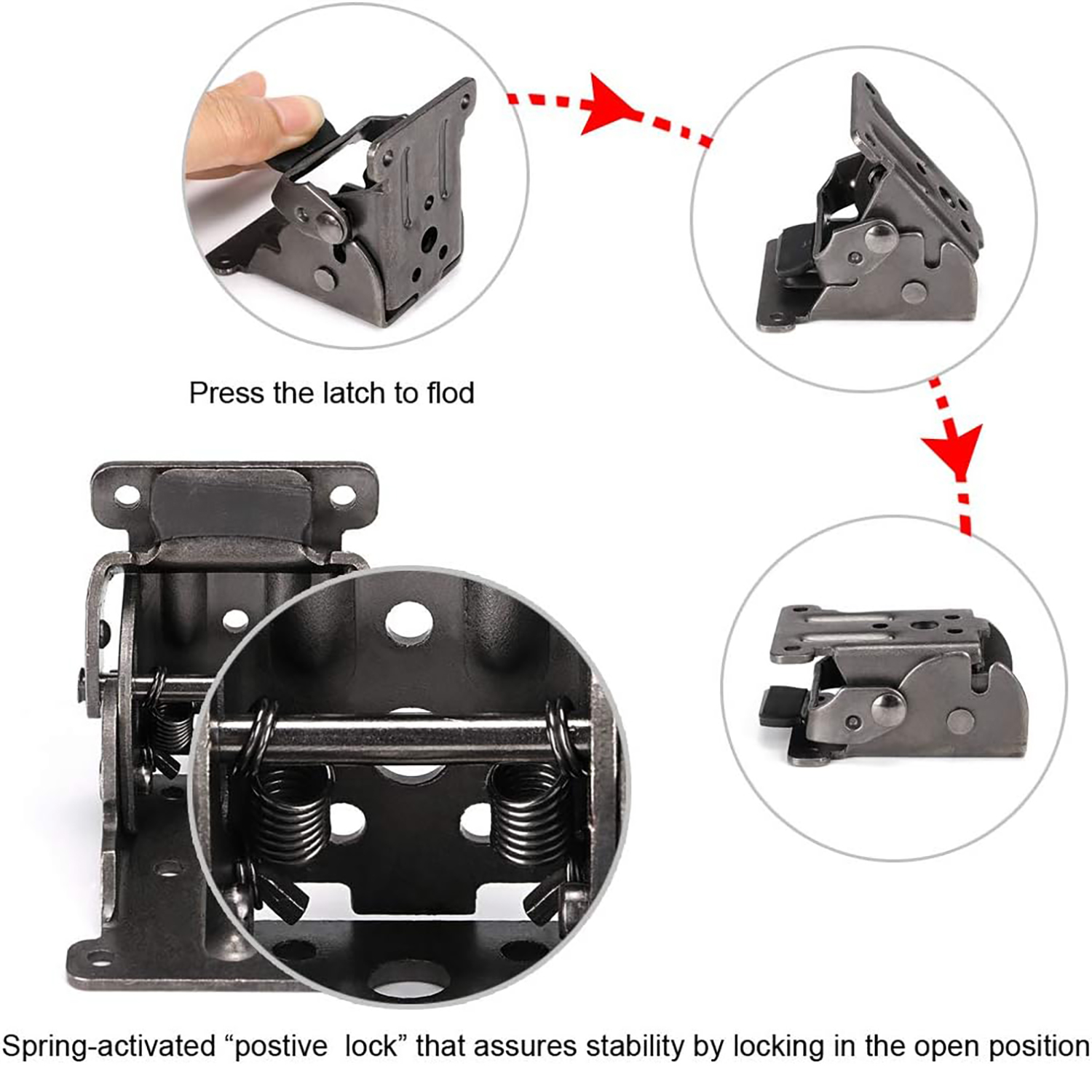 Press the latch to flod

Spring-activated “postive lock” that assures stability by locking in the open position