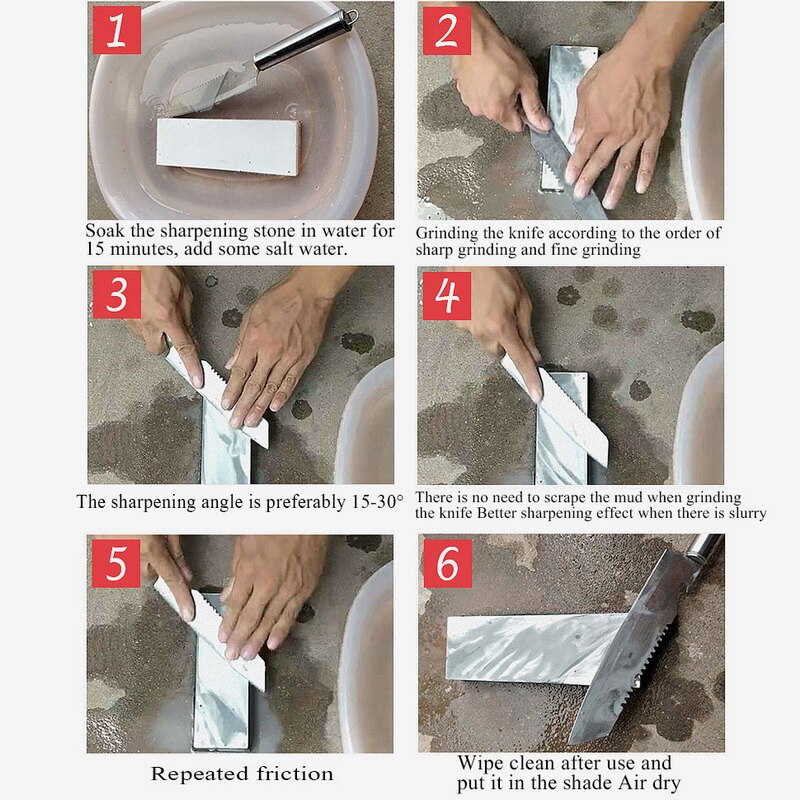 1

Soak the sharpening stone in water for 15 minutes, add some salt water.

2

Grinding the knife according to the order of sharp grinding and fine grinding

3

The sharpening angle is preferably 15-30°

4

There is no need to scrape the mud when grinding the knife Better sharpening effect when there is slurry

5

Repeated friction

6

Wipe clean after use and put it in the shade Air dry