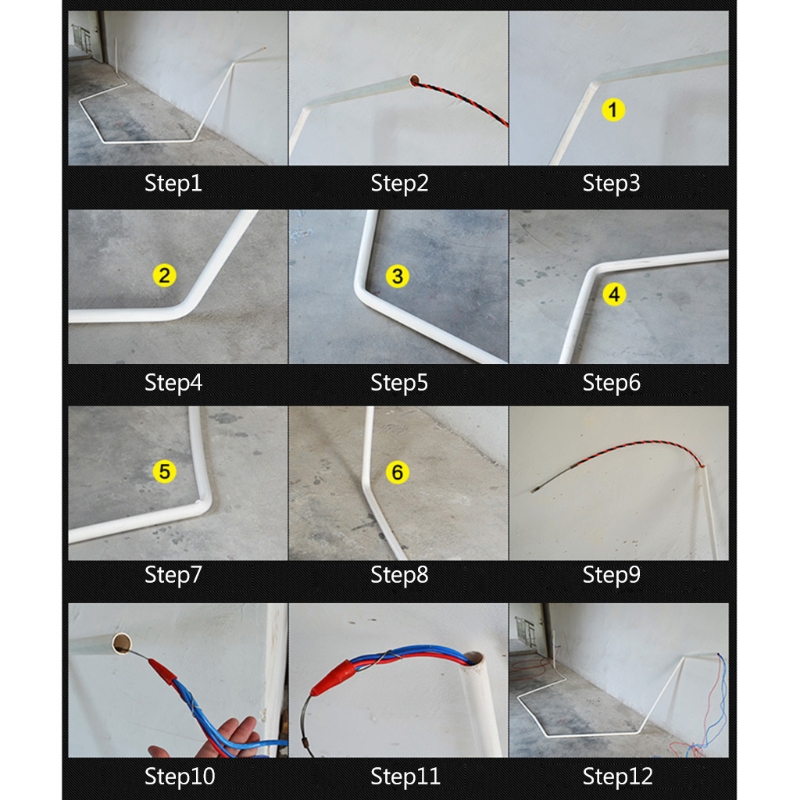 Step1
Step2
1
Step3
2
Step4
3
Step5
4
Step6
5
Step7
6
Step8
Step9
Step10
Step11
Step12