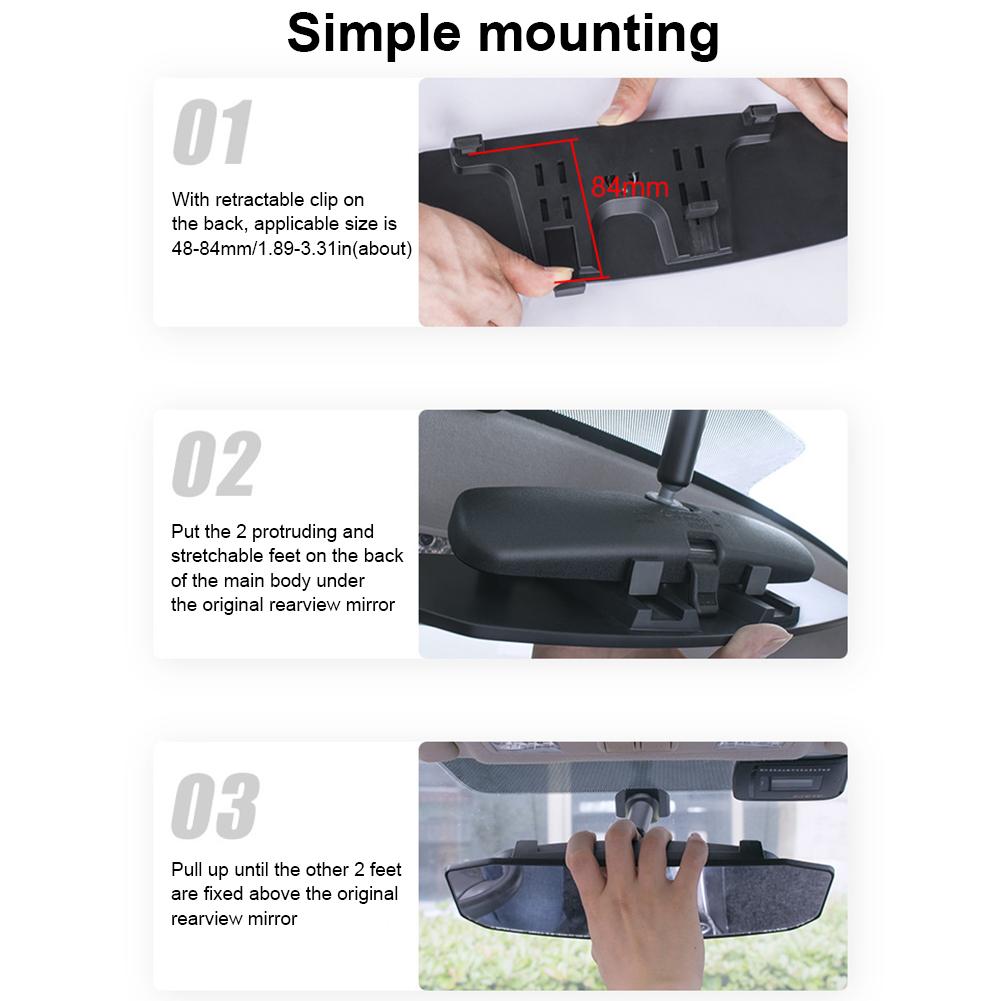 Simple mounting

01

With retractable clip on the back, applicable size is 48-84mm/1.89-3.31in(about)

84mm

02

Put the 2 protruding and stretchable feet on the back of the main body under the original rearview mirror

03

Pull up until the other 2 feet are fixed above the original rearview mirror