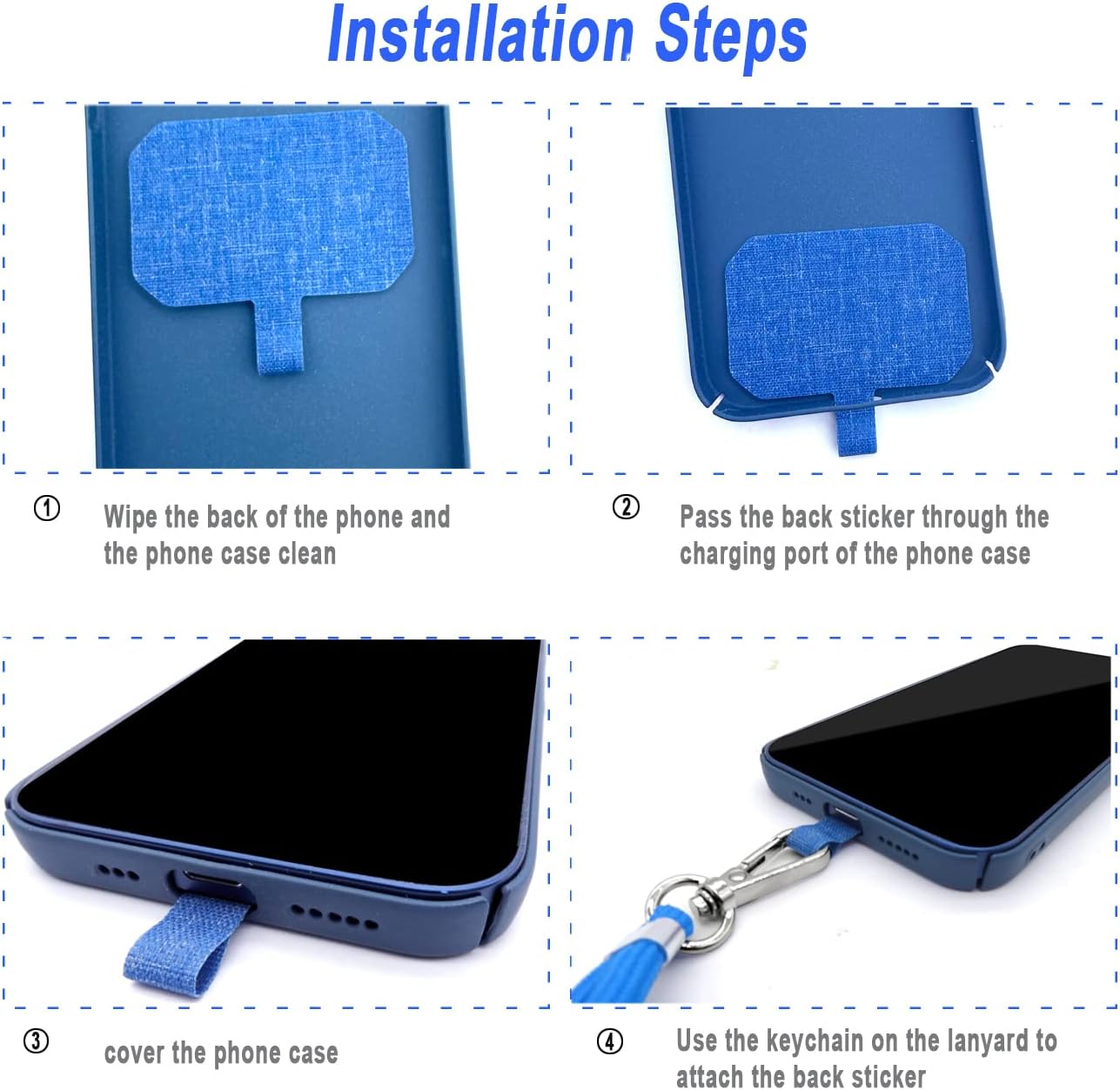 Installation Steps

① Wipe the back of the phone and the phone case clean

② Pass the back sticker through the charging port of the phone case

③ cover the phone case

④ Use the keychain on the lanyard to attach the back sticker