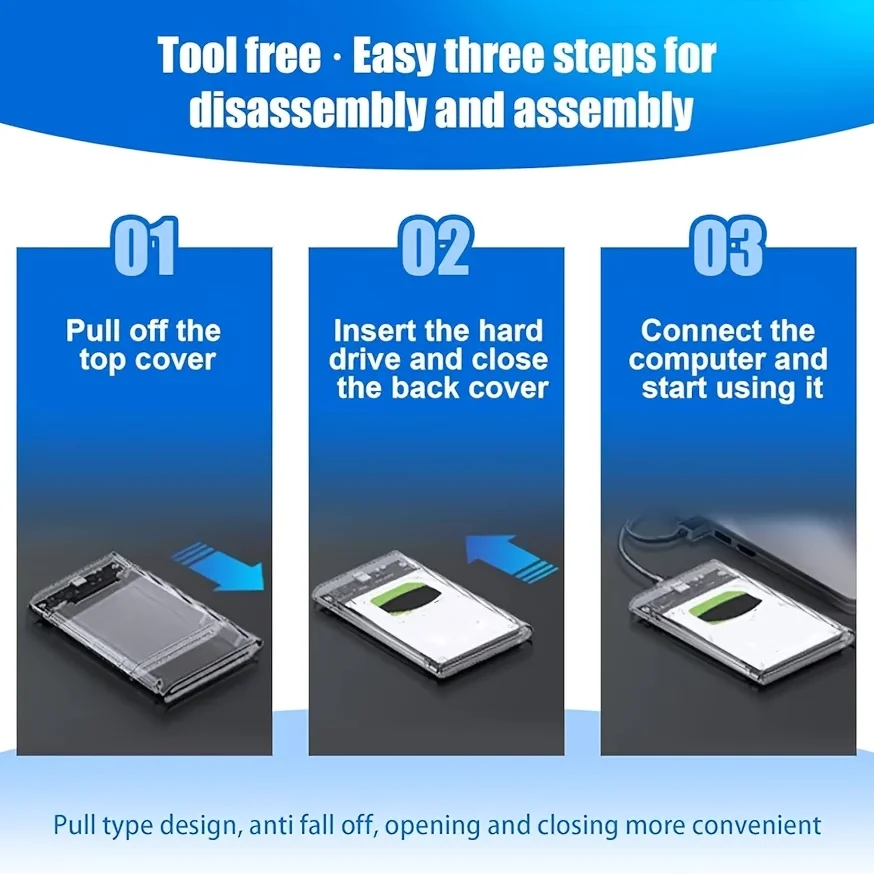 Tool free · Easy three steps for disassembly and assembly

01

Pull off the top cover

02

Insert the hard drive and close the back cover

03

Connect the computer and start using it

Pull type design, anti fall off, opening and closing more convenient