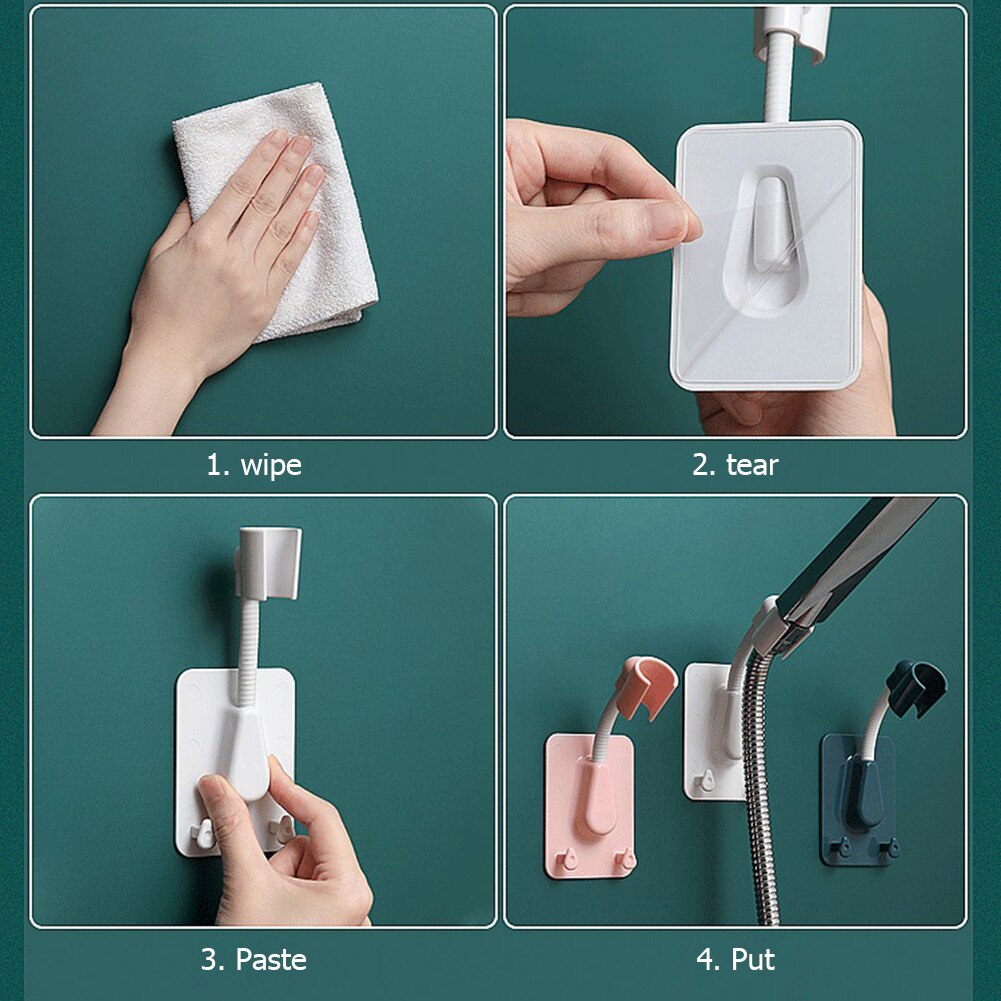 1. wipe

2. tear

3. Paste

4. Put